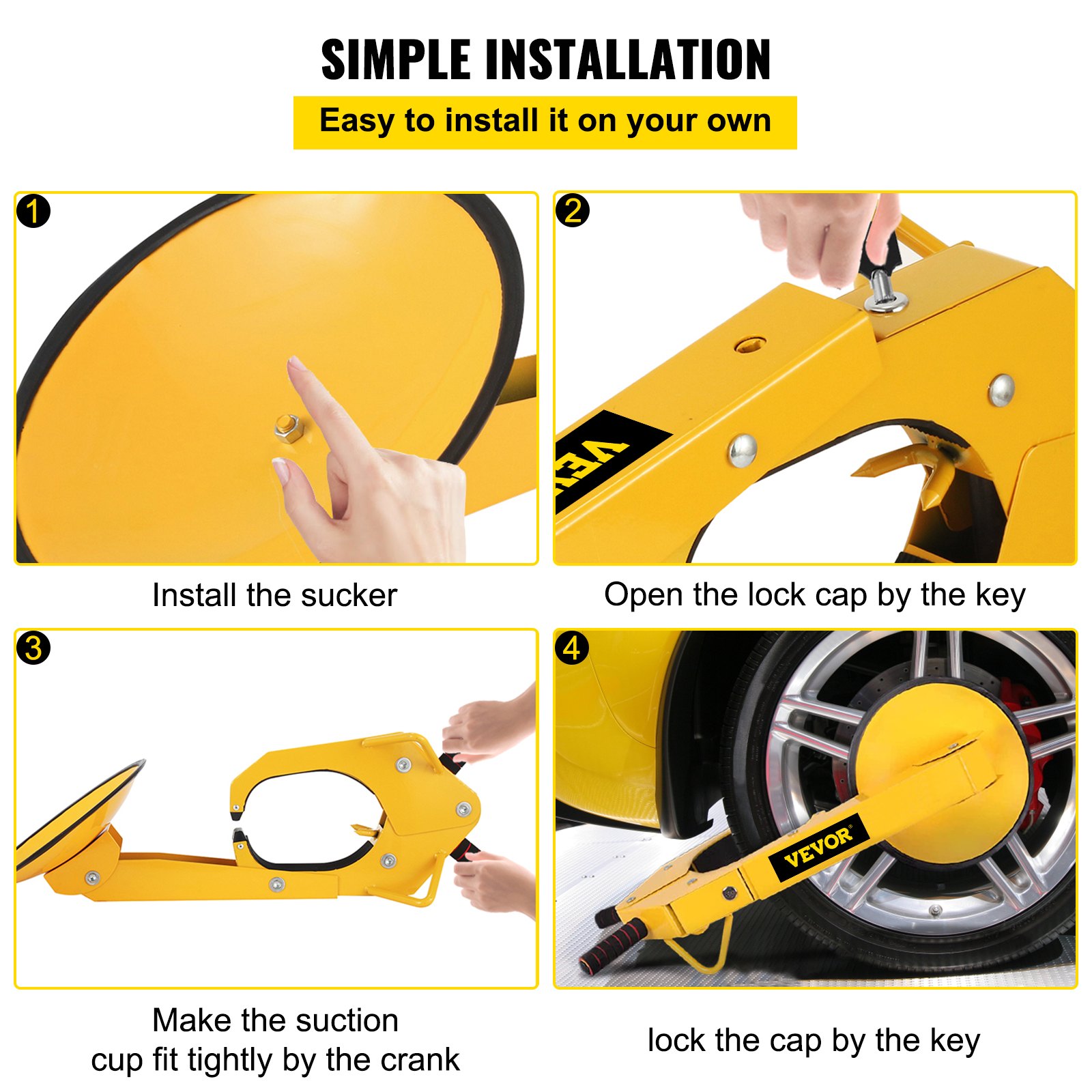 SIMPLE INSTALLATION

Easy to install it on your own

1

Install the sucker

2

VE

Open the lock cap by the key

3

Make the suction cup fit tightly by the crank

4

VEVOR

lock the cap by the key