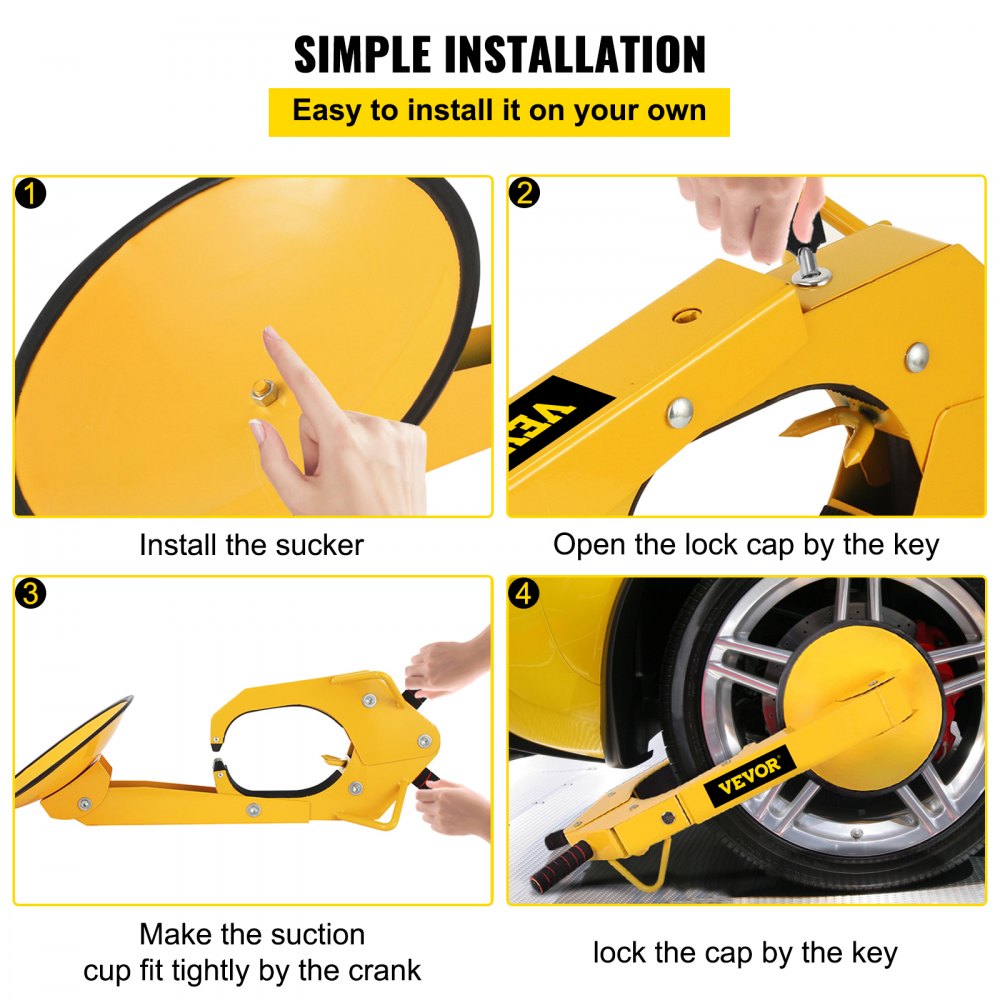 SIMPLE INSTALLATION

Easy to install it on your own

1

Install the sucker

2

VEV

Open the lock cap by the key

3

Make the suction cup fit tightly by the crank

4

VEVOR

lock the cap by the key