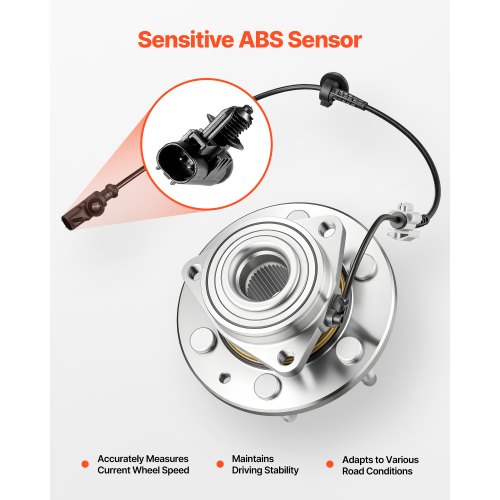 Sensitive ABS Sensor

Accurately Measures Current Wheel Speed

Maintains Driving Stability

Adapts to Various Road Conditions