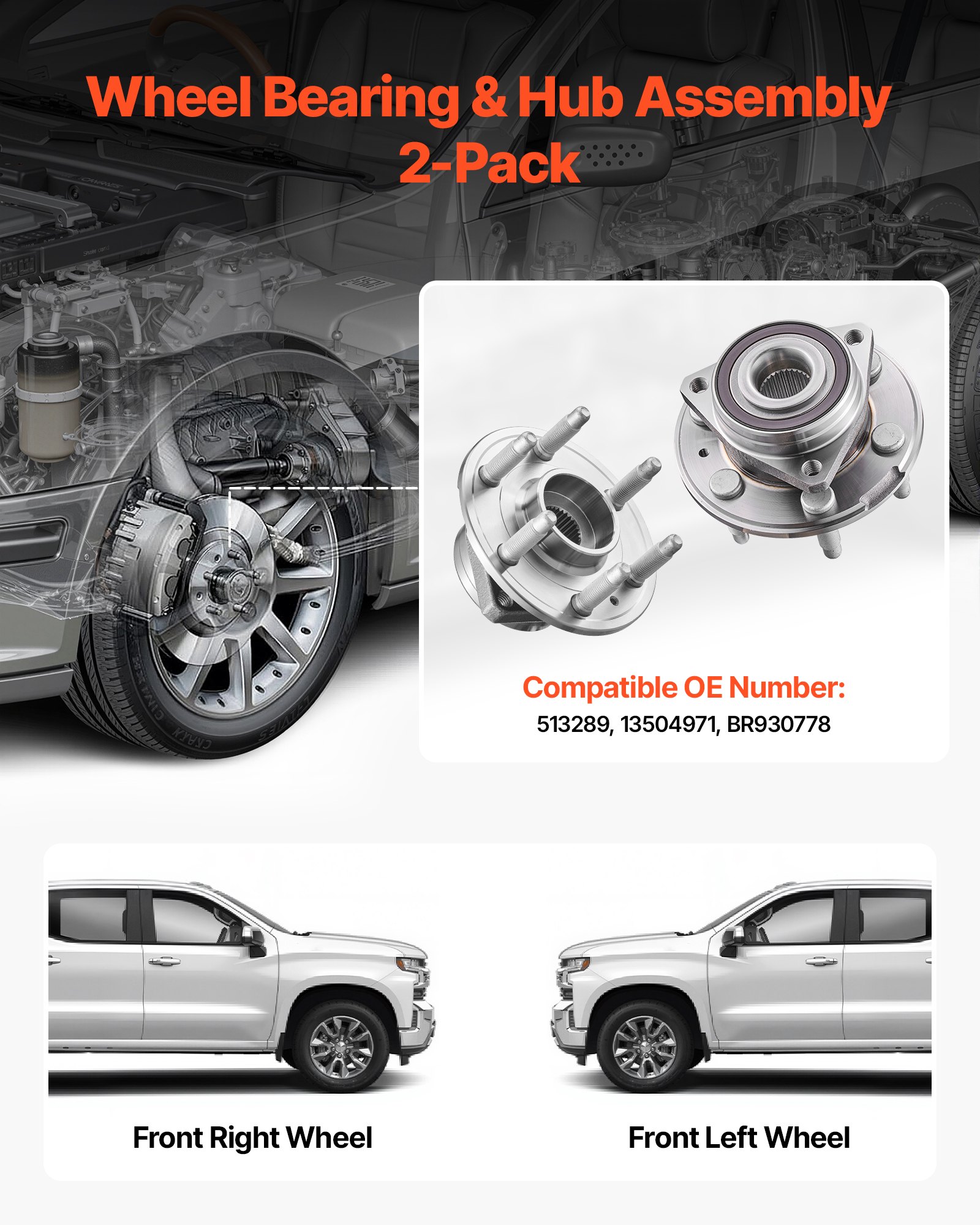 Wheel Bearing & Hub Assembly
2-Pack

Compatible OE Number:
513289, 13504971, BR930778

Front Right Wheel

Front Left Wheel