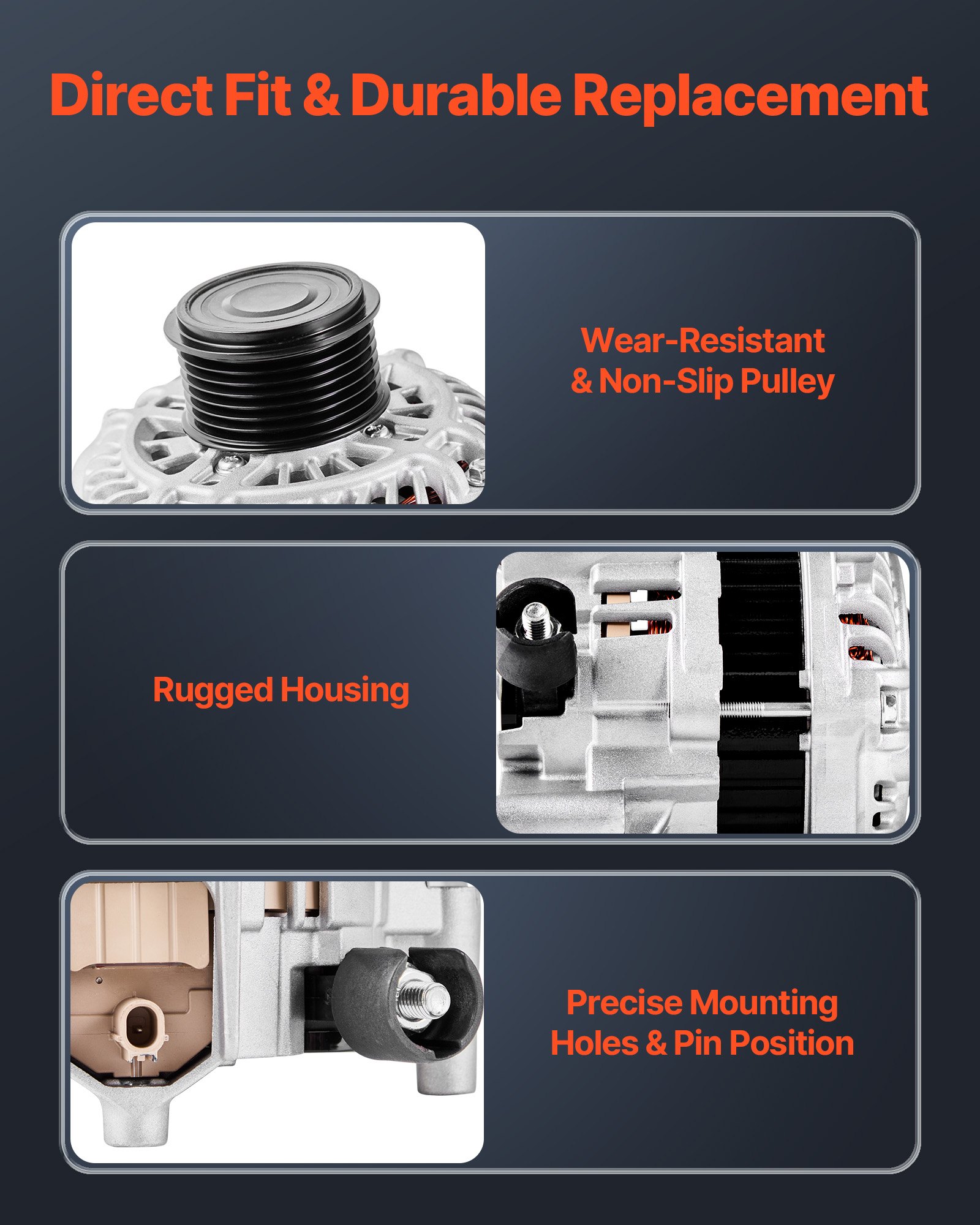 Direct Fit & Durable Replacement

Wear-Resistant & Non-Slip Pulley

Rugged Housing

Precise Mounting Holes & Pin Position