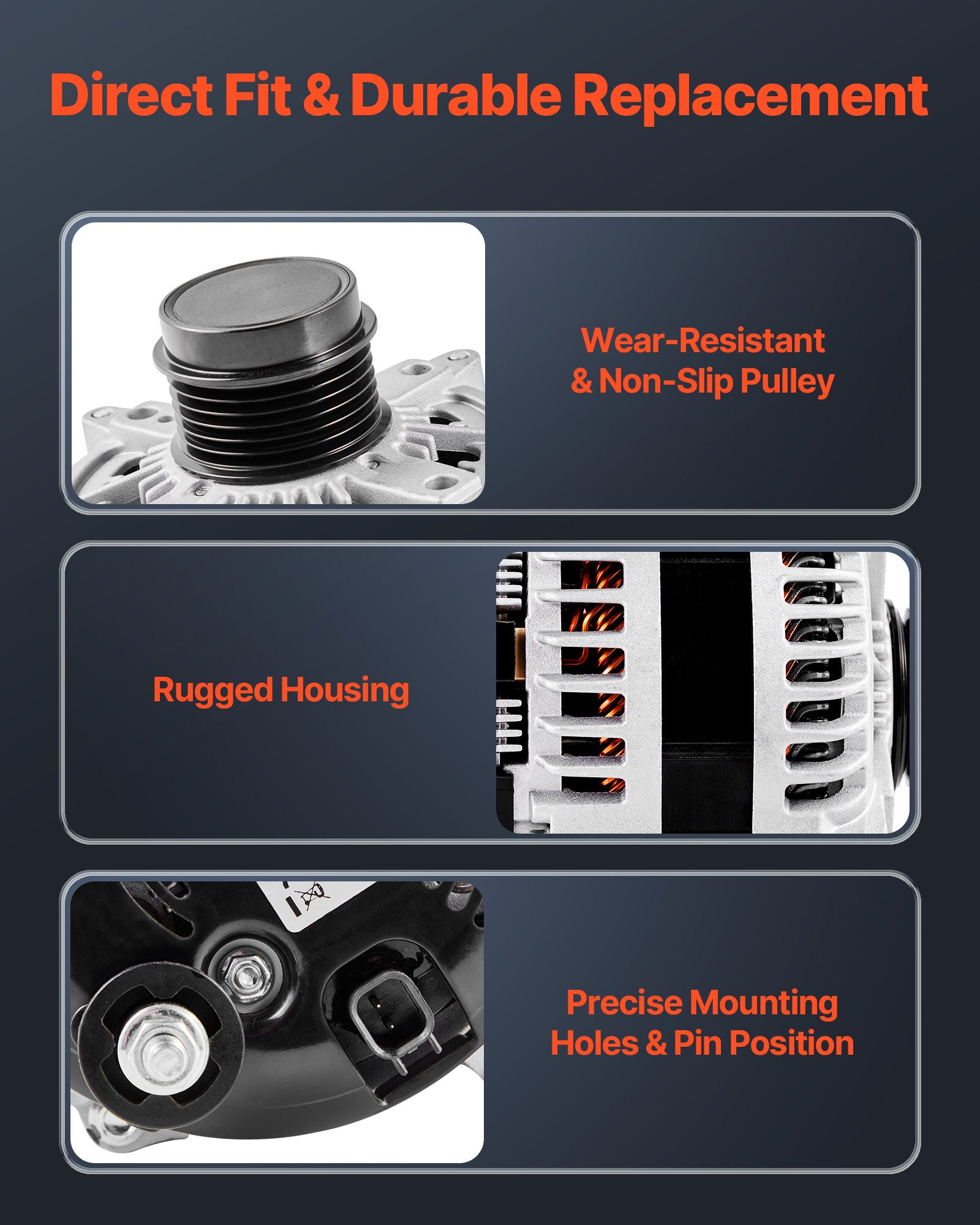 Direct Fit & Durable Replacement

Wear-Resistant & Non-Slip Pulley

Rugged Housing

Precise Mounting Holes & Pin Position