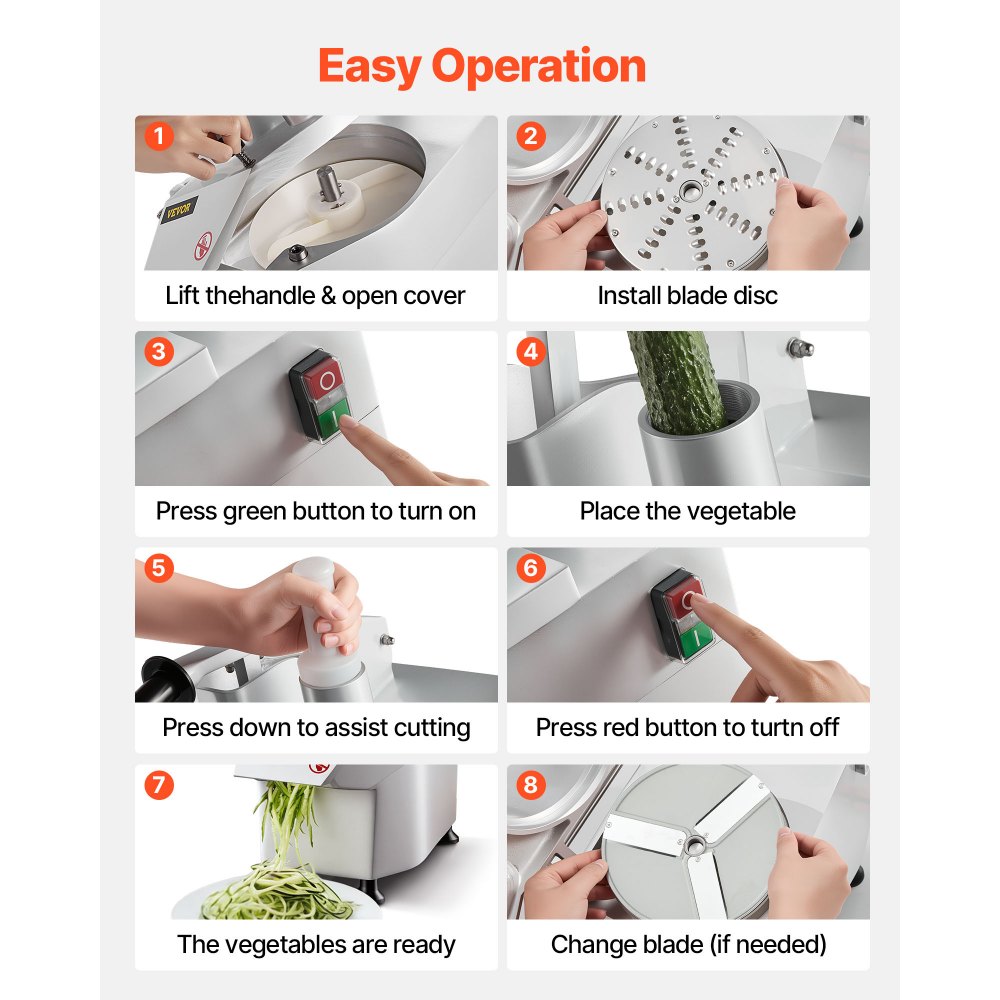 Easy Operation

1
VEVOR
Lift thehandle & open cover

2
Install blade disc

3
Press green button to turn on

4
Place the vegetable

5
Press down to assist cutting

6
Press red button to turtn off

7
The vegetables are ready

8
Change blade (if needed)