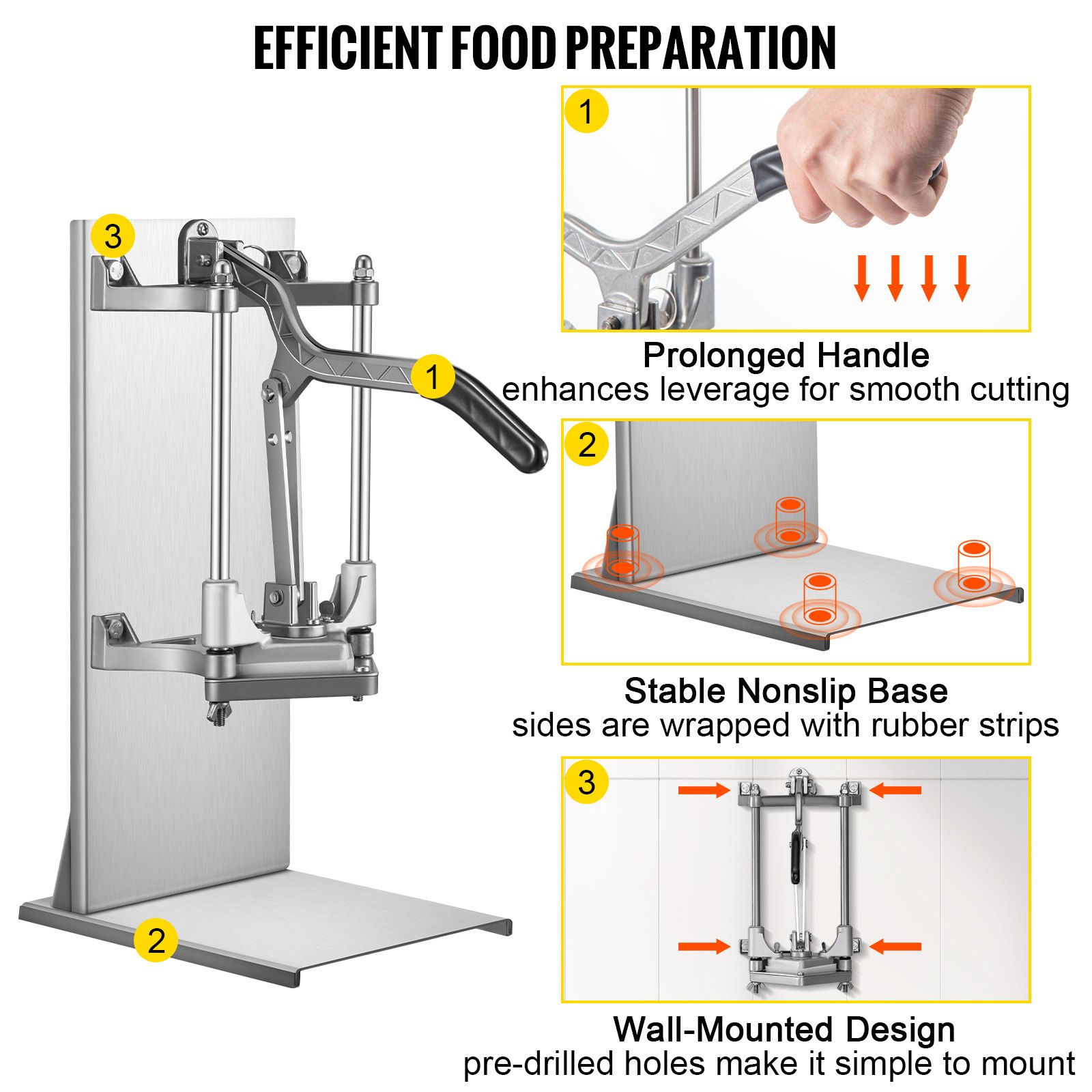 EFFICIENT FOOD PREPARATION

3

1

2

1

Prolonged Handle
enhances leverage for smooth cutting

2

Stable Nonslip Base
sides are wrapped with rubber strips

3

Wall-Mounted Design
pre-drilled holes make it simple to mount