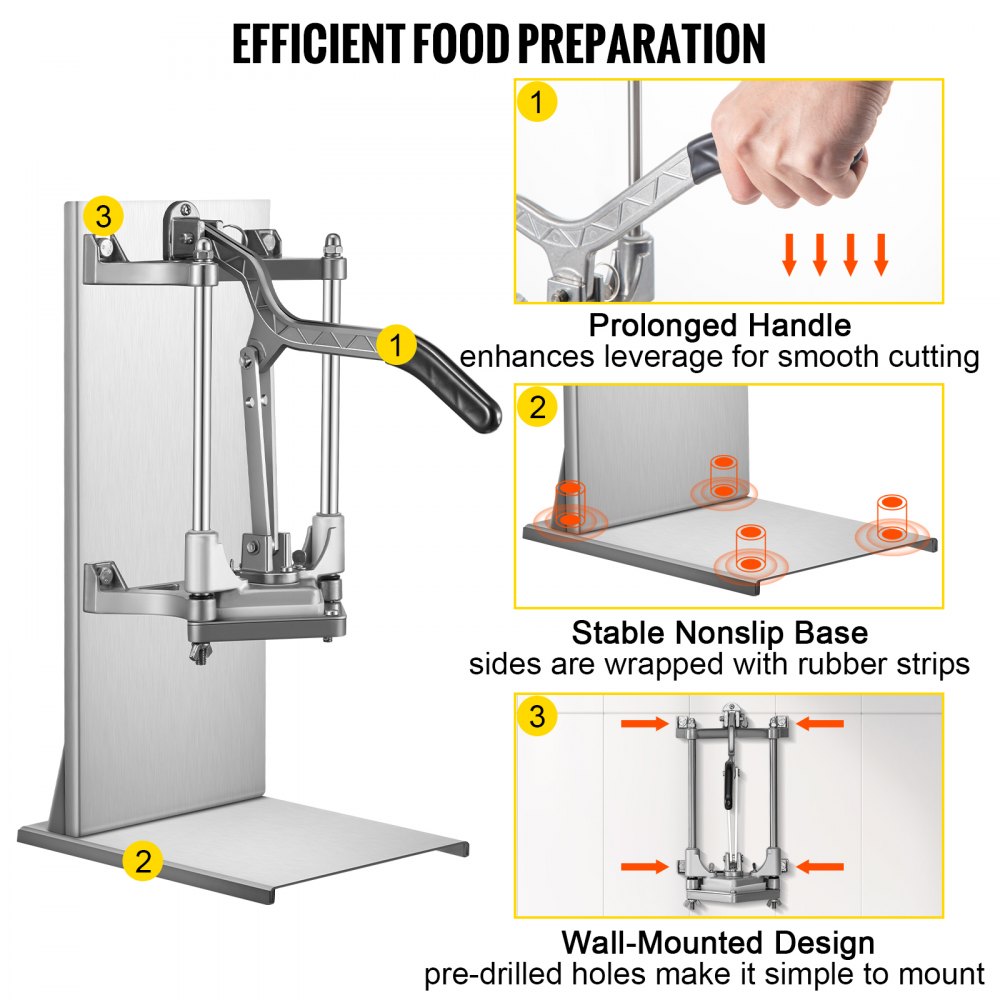 EFFICIENT FOOD PREPARATION

3

1

2

1

Prolonged Handle
enhances leverage for smooth cutting

2

Stable Nonslip Base
sides are wrapped with rubber strips

3

Wall-Mounted Design
pre-drilled holes make it simple to mount