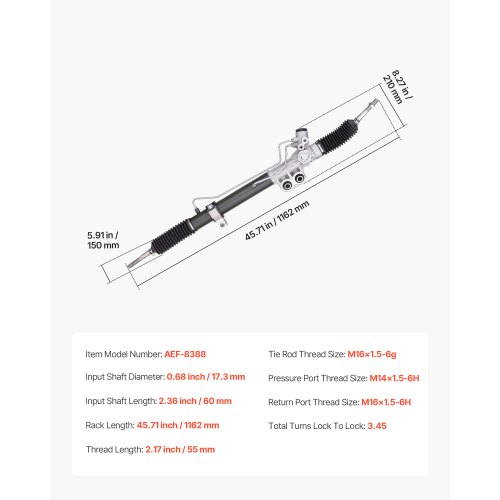 8.27 in / 210 mm

5.91 in / 150 mm

45.71 in / 1162 mm

Item Model Number: AEF-8388

Input Shaft Diameter: 0.68 inch / 17.3 mm

Input Shaft Length: 2.36 inch / 60 mm

Rack Length: 45.71 inch / 1162 mm

Thread Length: 2.17 inch / 55 mm

Tie Rod Thread Size: M16×1.5-6g

Pressure Port Thread Size: M14×1.5-6H

Return Port Thread Size: M16×1.5-6H

Total Turns Lock To Lock: 3.45