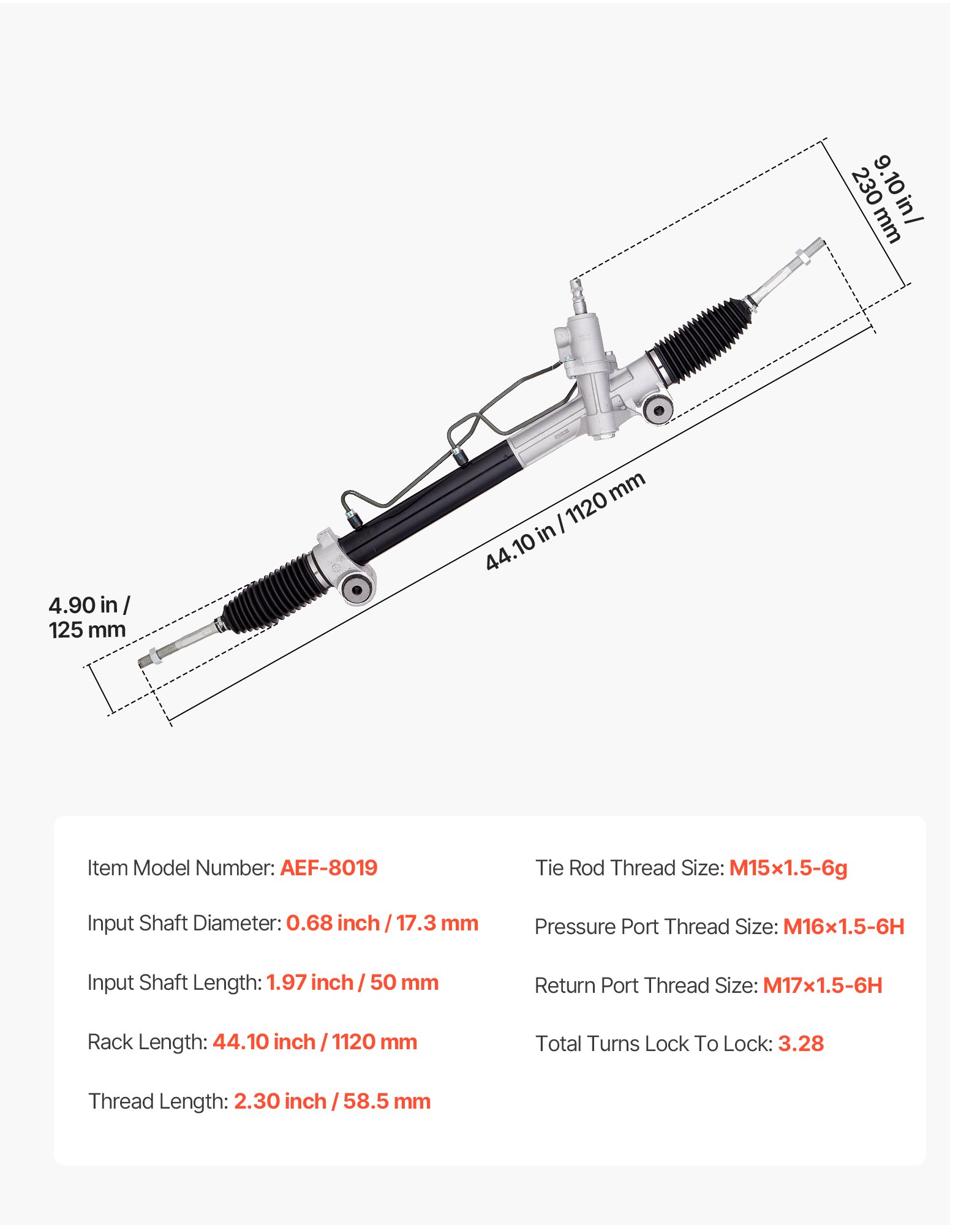 9.10 in / 230 mm

44.10 in / 1120 mm

4.90 in / 125 mm

Item Model Number: AEF-8019

Input Shaft Diameter: 0.68 inch / 17.3 mm

Input Shaft Length: 1.97 inch / 50 mm

Rack Length: 44.10 inch / 1120 mm

Thread Length: 2.30 inch / 58.5 mm

Tie Rod Thread Size: M15×1.5-6g

Pressure Port Thread Size: M16×1.5-6H

Return Port Thread Size: M17×1.5-6H

Total Turns Lock To Lock: 3.28