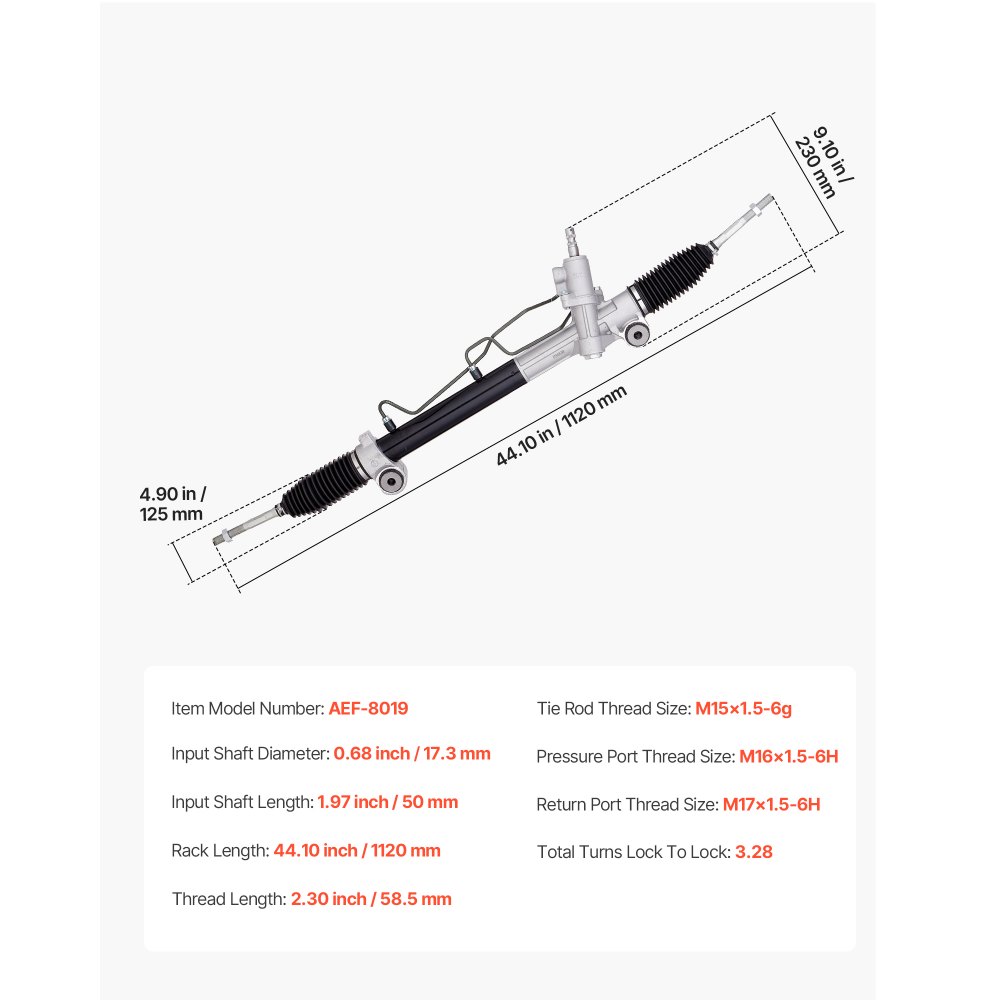 9.10 in / 230 mm

44.10 in / 1120 mm

4.90 in / 125 mm

Item Model Number: AEF-8019

Input Shaft Diameter: 0.68 inch / 17.3 mm

Input Shaft Length: 1.97 inch / 50 mm

Rack Length: 44.10 inch / 1120 mm

Thread Length: 2.30 inch / 58.5 mm

Tie Rod Thread Size: M15×1.5-6g

Pressure Port Thread Size: M16×1.5-6H

Return Port Thread Size: M17×1.5-6H

Total Turns Lock To Lock: 3.28