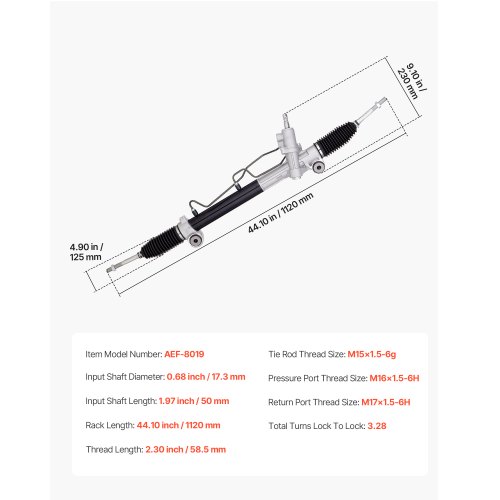 9.10 in / 230 mm

44.10 in / 1120 mm

4.90 in / 125 mm

Item Model Number: AEF-8019

Input Shaft Diameter: 0.68 inch / 17.3 mm

Input Shaft Length: 1.97 inch / 50 mm

Rack Length: 44.10 inch / 1120 mm

Thread Length: 2.30 inch / 58.5 mm

Tie Rod Thread Size: M15×1.5-6g

Pressure Port Thread Size: M16×1.5-6H

Return Port Thread Size: M17×1.5-6H

Total Turns Lock To Lock: 3.28