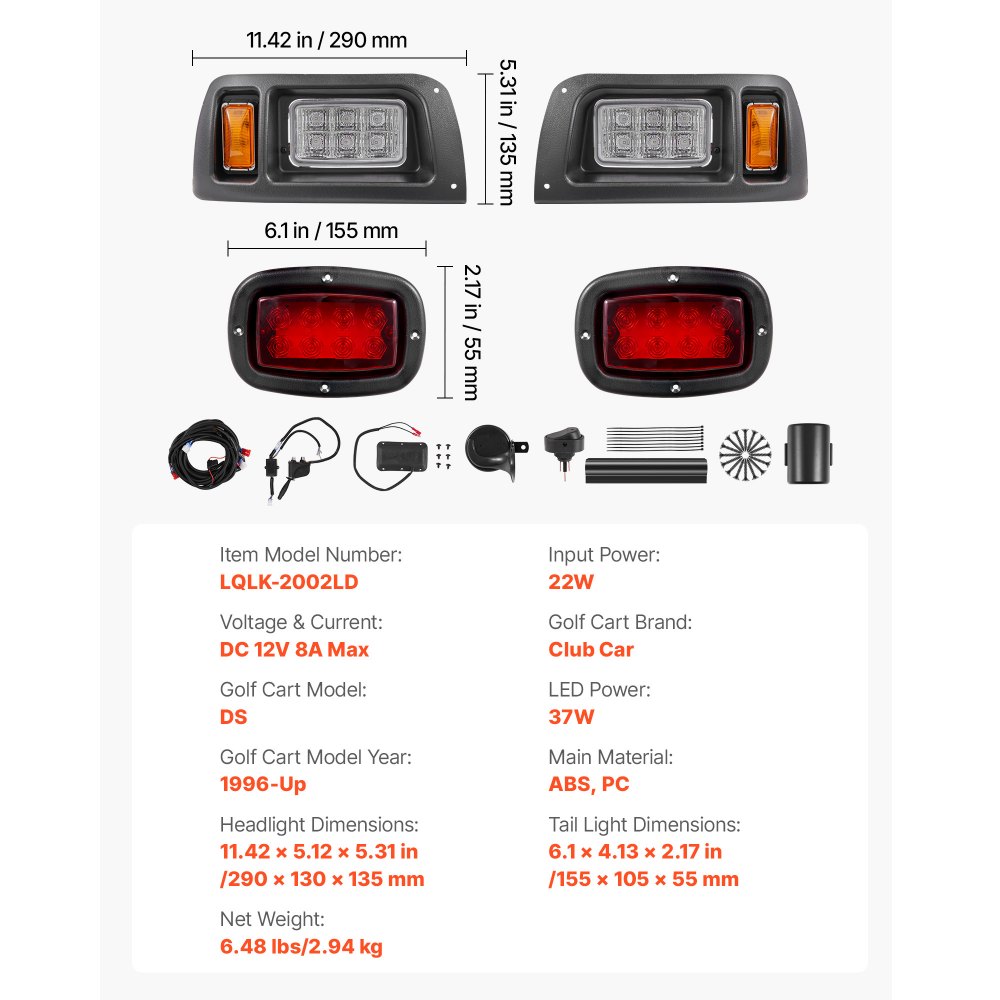 11.42 in / 290 mm

5.31 in / 135 mm

6.1 in / 155 mm

2.17 in / 55 mm

Item Model Number:
LQLK-2002LD

Voltage & Current:
DC 12V 8A Max

Golf Cart Model:
DS

Golf Cart Model Year:
1996-Up

Headlight Dimensions:
11.42 × 5.12 × 5.31 in /290 × 130 × 135 mm

Net Weight:
6.48 lbs/2.94 kg

Input Power:
22W

Golf Cart Brand:
Club Car

LED Power:
37W

Main Material:
ABS, PC

Tail Light Dimensions:
6.1 × 4.13 × 2.17 in /155 × 105 × 55 mm