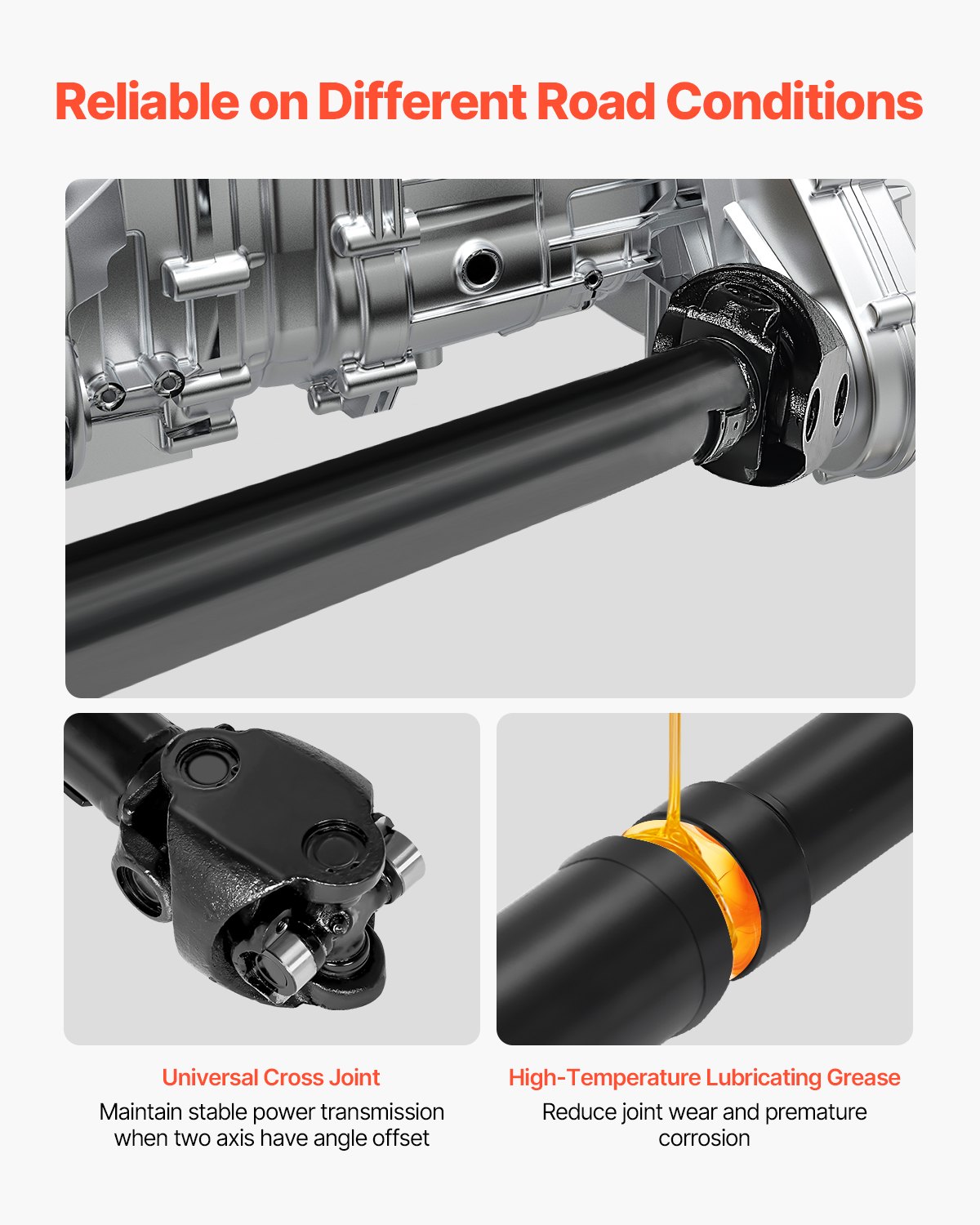 Reliable on Different Road Conditions

Universal Cross Joint

Maintain stable power transmission when two axis have angle offset

High-Temperature Lubricating Grease

Reduce joint wear and premature corrosion