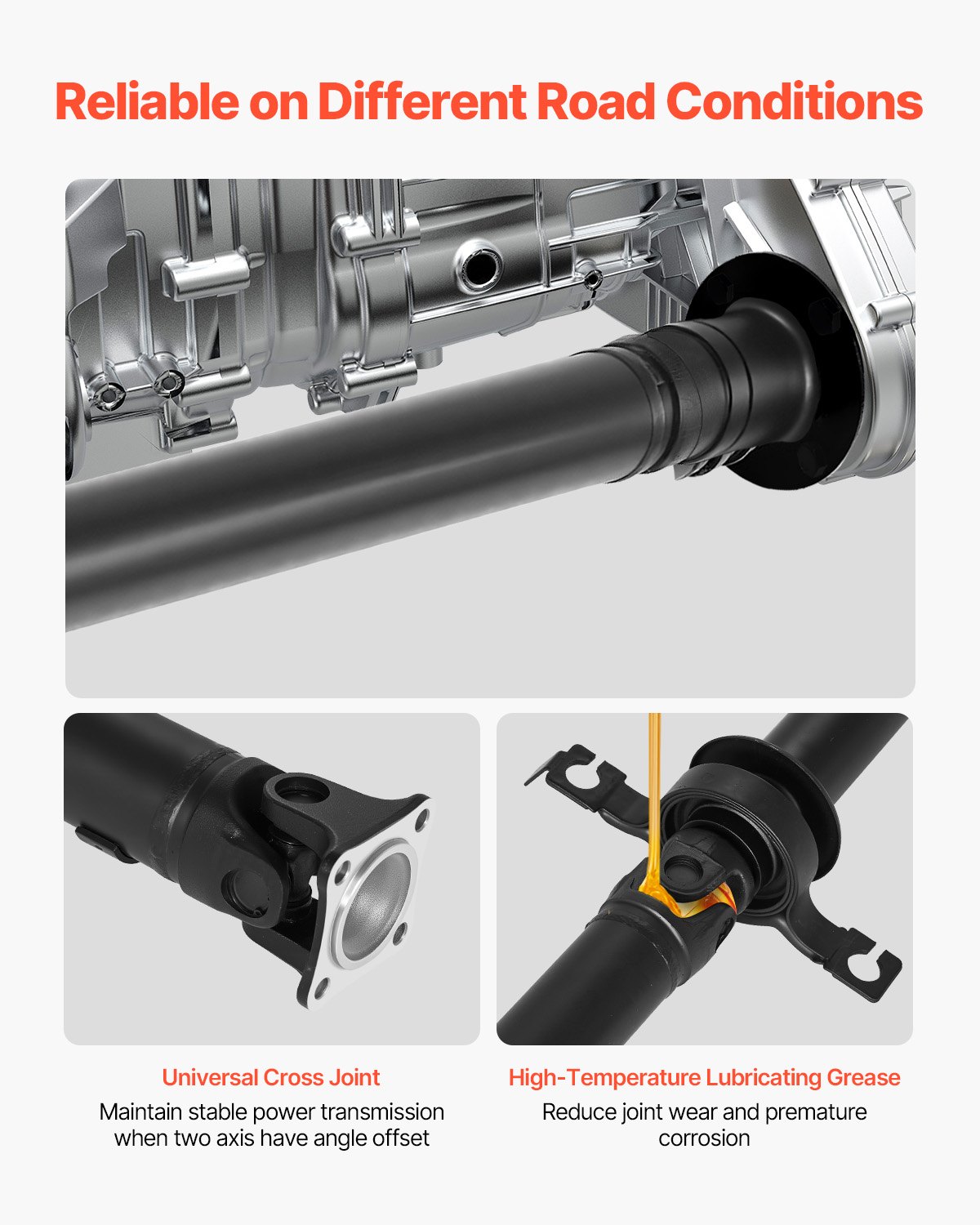 Reliable on Different Road Conditions

Universal Cross Joint

Maintain stable power transmission when two axis have angle offset

High-Temperature Lubricating Grease

Reduce joint wear and premature corrosion