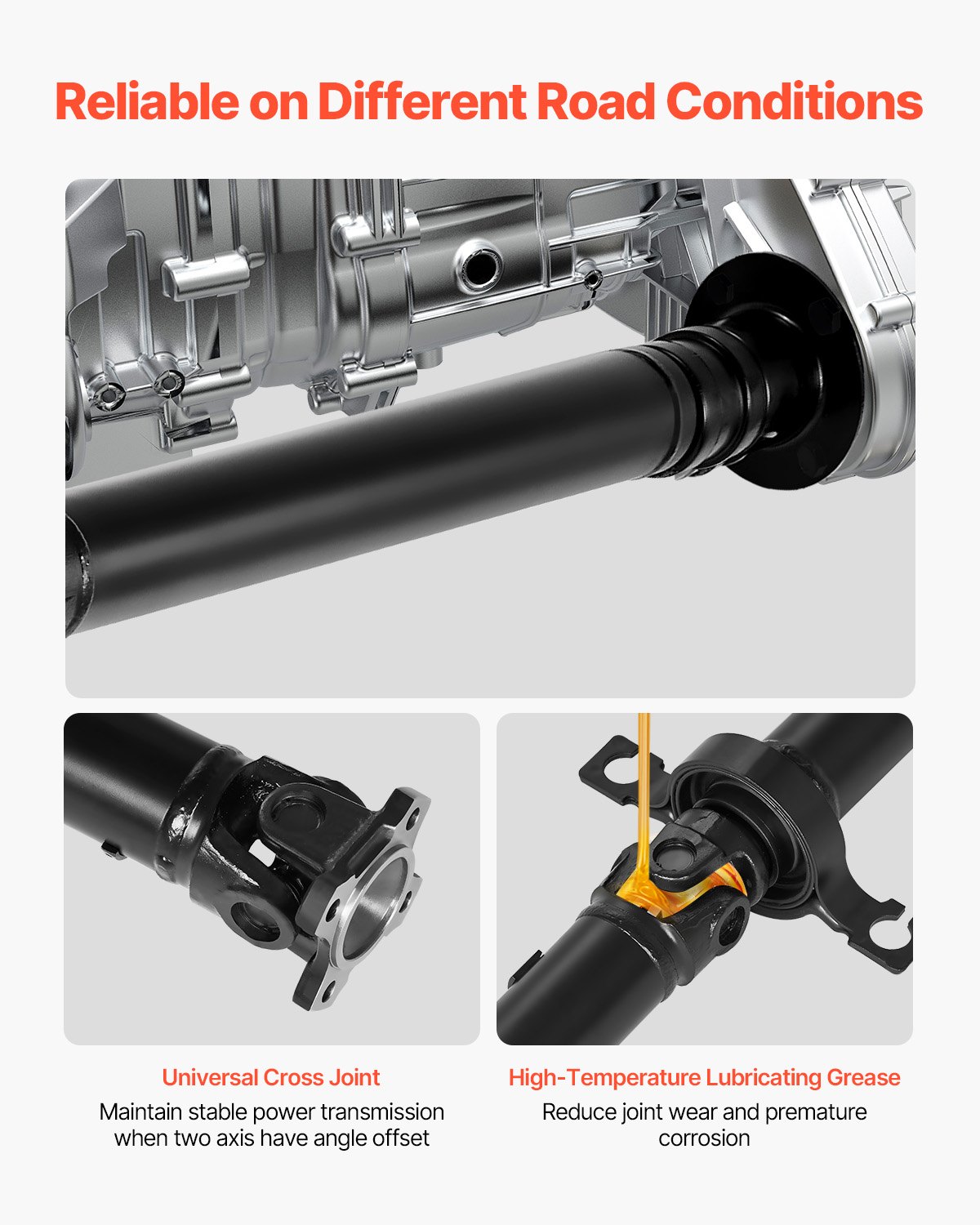 Reliable on Different Road Conditions

Universal Cross Joint

Maintain stable power transmission when two axis have angle offset

High-Temperature Lubricating Grease

Reduce joint wear and premature corrosion