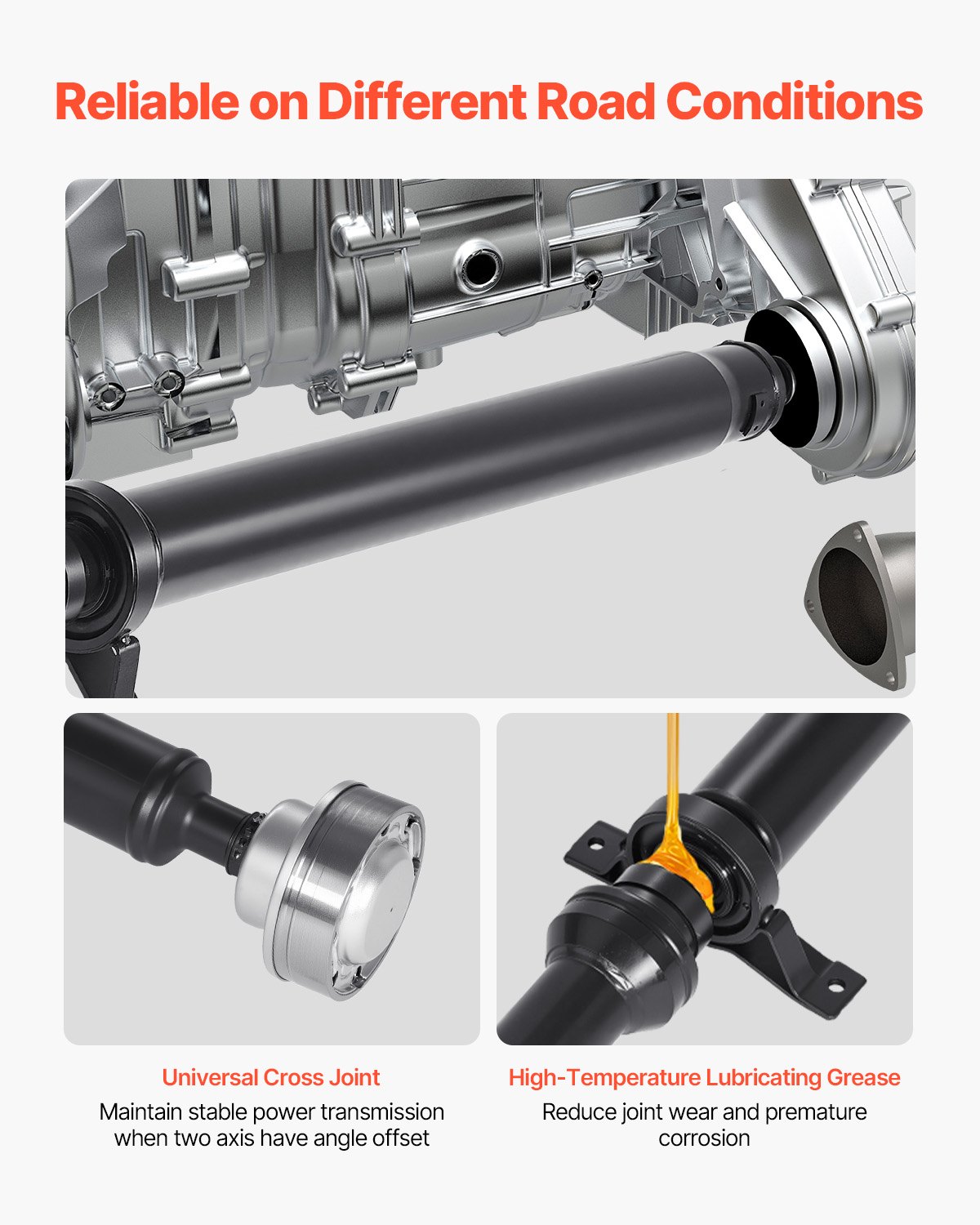 Reliable on Different Road Conditions

Universal Cross Joint
Maintain stable power transmission when two axis have angle offset

High-Temperature Lubricating Grease
Reduce joint wear and premature corrosion