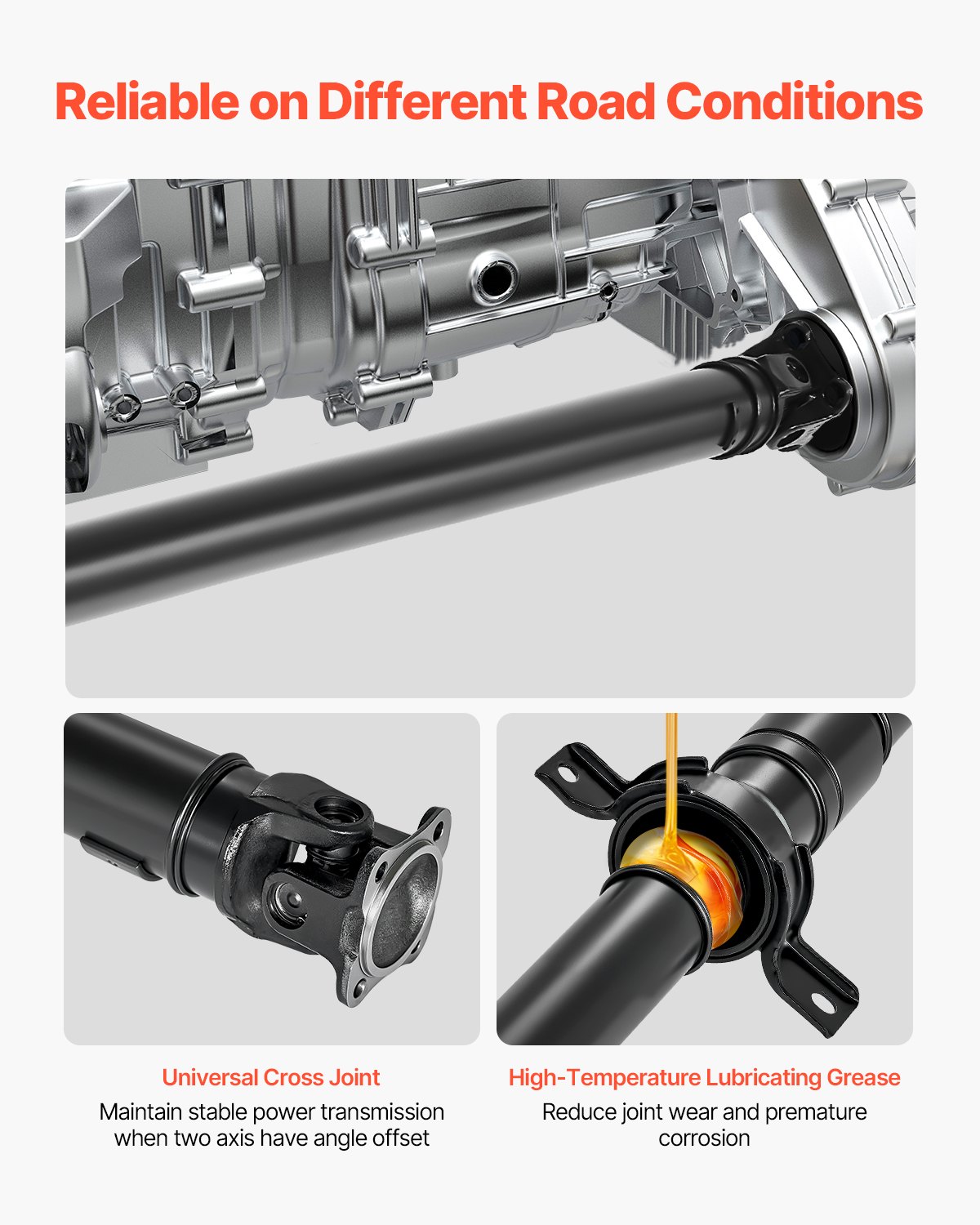 Reliable on Different Road Conditions

Universal Cross Joint

Maintain stable power transmission when two axis have angle offset

High-Temperature Lubricating Grease

Reduce joint wear and premature corrosion