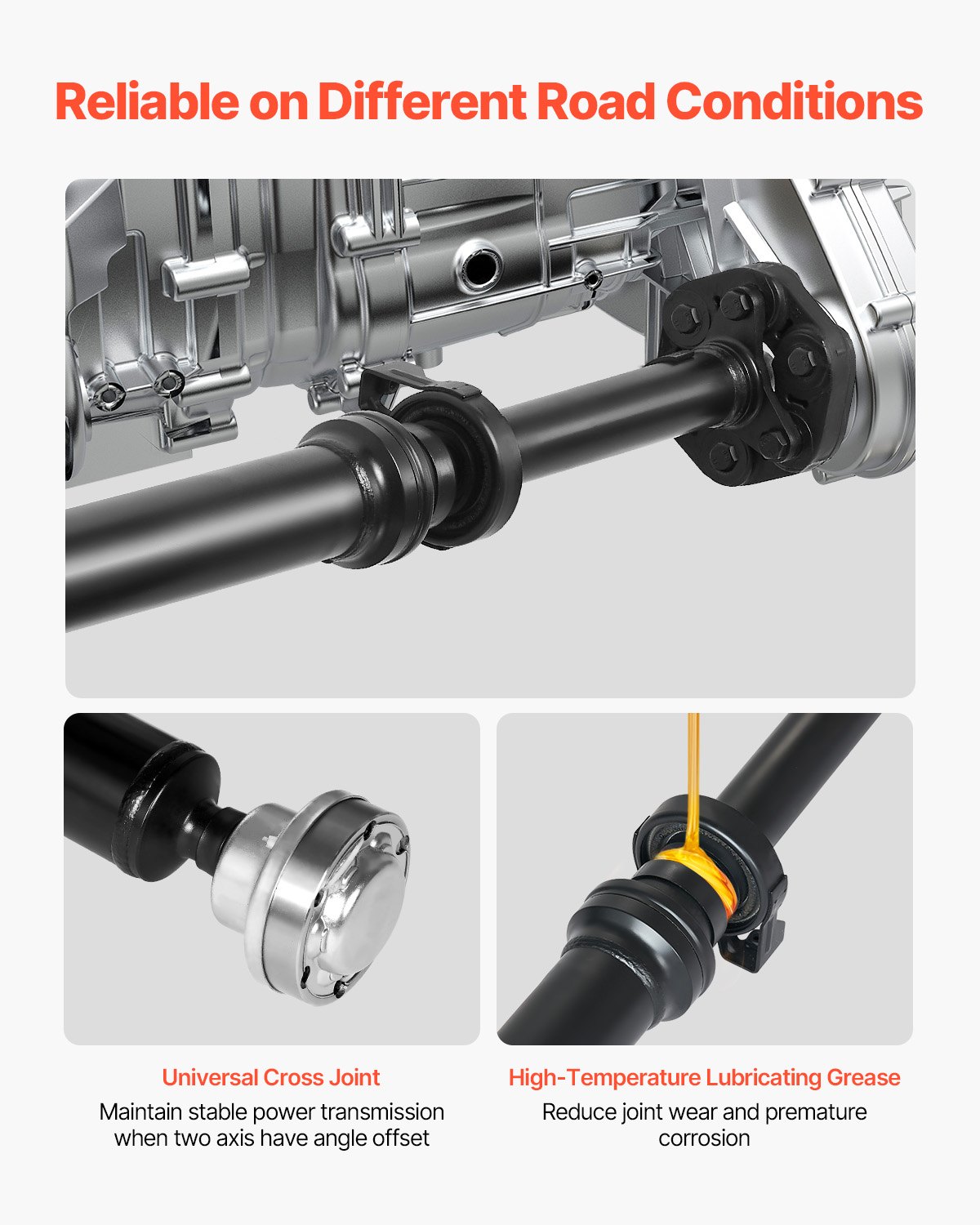 Reliable on Different Road Conditions

Universal Cross Joint

Maintain stable power transmission when two axis have angle offset

High-Temperature Lubricating Grease

Reduce joint wear and premature corrosion