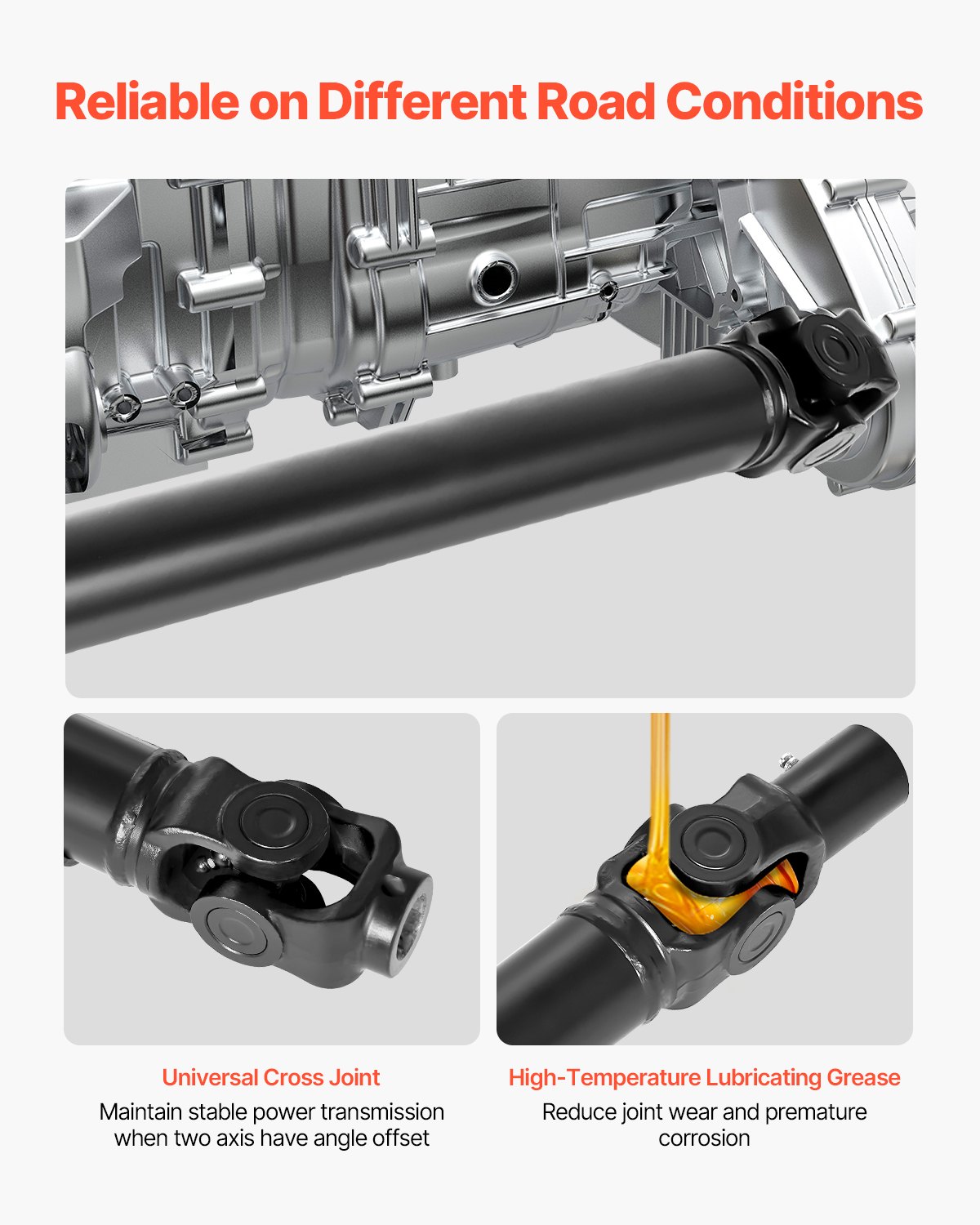 Reliable on Different Road Conditions

Universal Cross Joint
Maintain stable power transmission when two axis have angle offset

High-Temperature Lubricating Grease
Reduce joint wear and premature corrosion