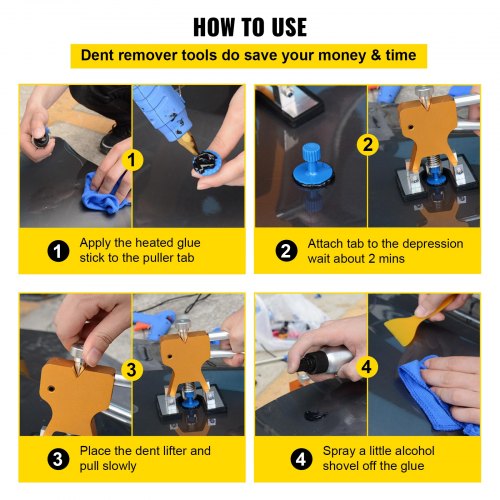 HOW TO USE

Dent remover tools do save your money & time

1

1 Apply the heated glue stick to the puller tab

2

2 Attach tab to the depression wait about 2 mins

3

3 Place the dent lifter and pull slowly

4

4 Spray a little alcohol shovel off the glue