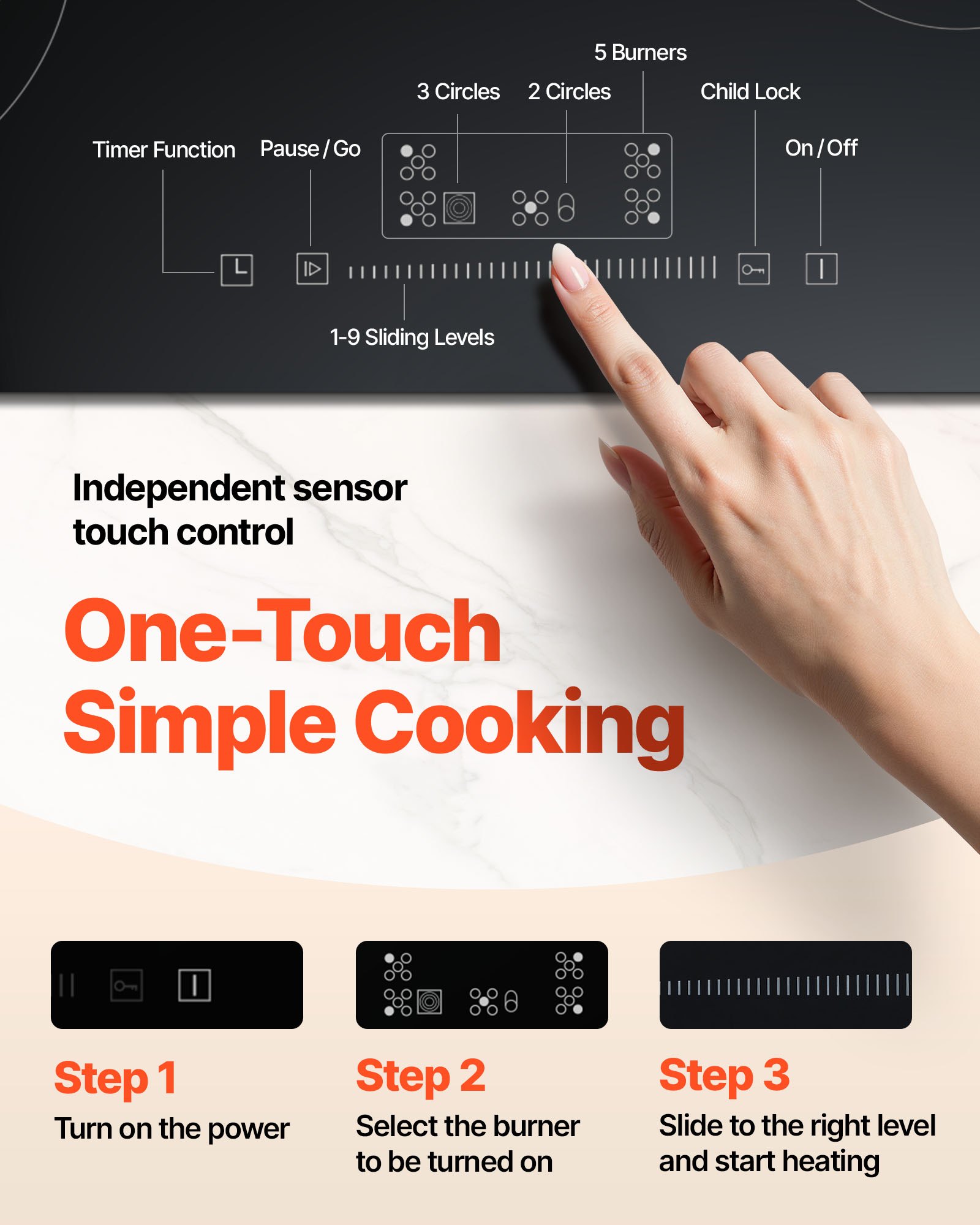 5 Burners

3 Circles

2 Circles

Child Lock

Timer Function

Pause / Go

On / Off

1-9 Sliding Levels

Independent sensor touch control

One-Touch Simple Cooking

Step 1
Turn on the power

Step 2
Select the burner to be turned on

Step 3
Slide to the right level and start heating