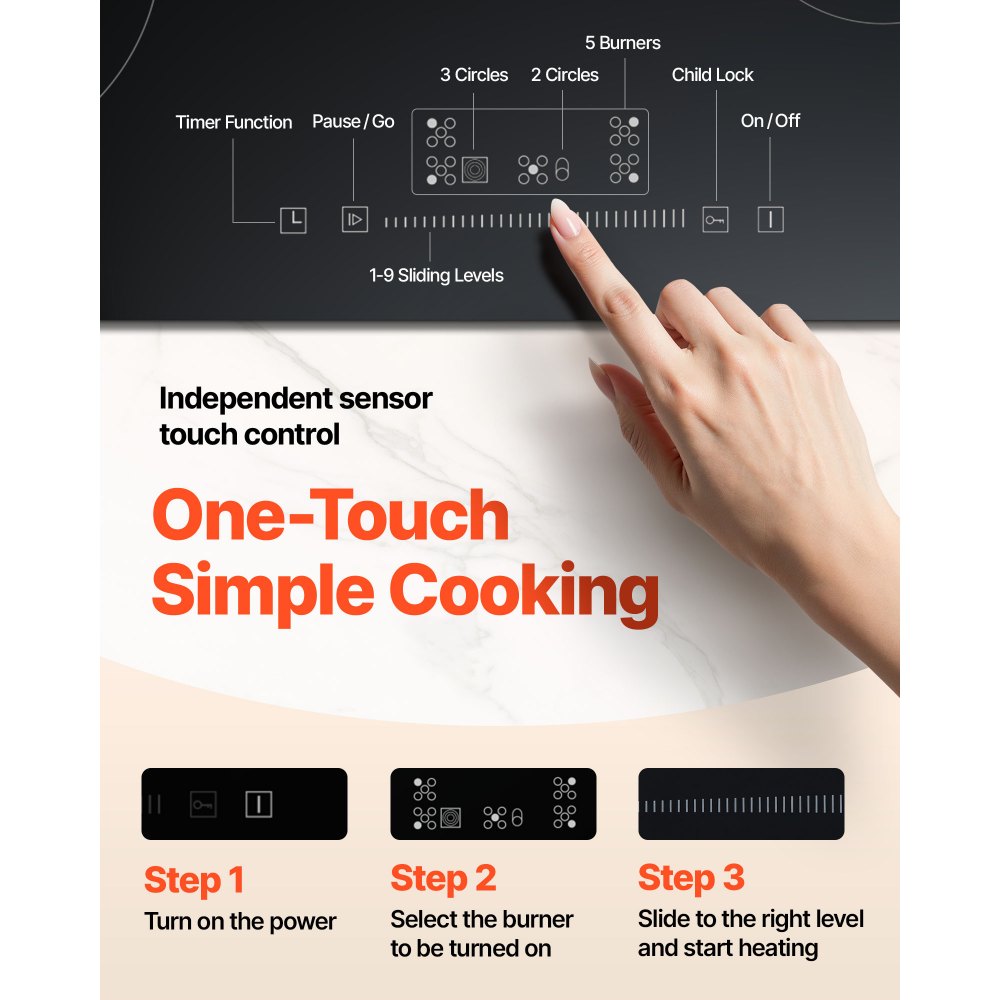 5 Burners

3 Circles

2 Circles

Child Lock

Timer Function

Pause / Go

On / Off

1-9 Sliding Levels

Independent sensor touch control

One-Touch Simple Cooking

Step 1
Turn on the power

Step 2
Select the burner to be turned on

Step 3
Slide to the right level and start heating