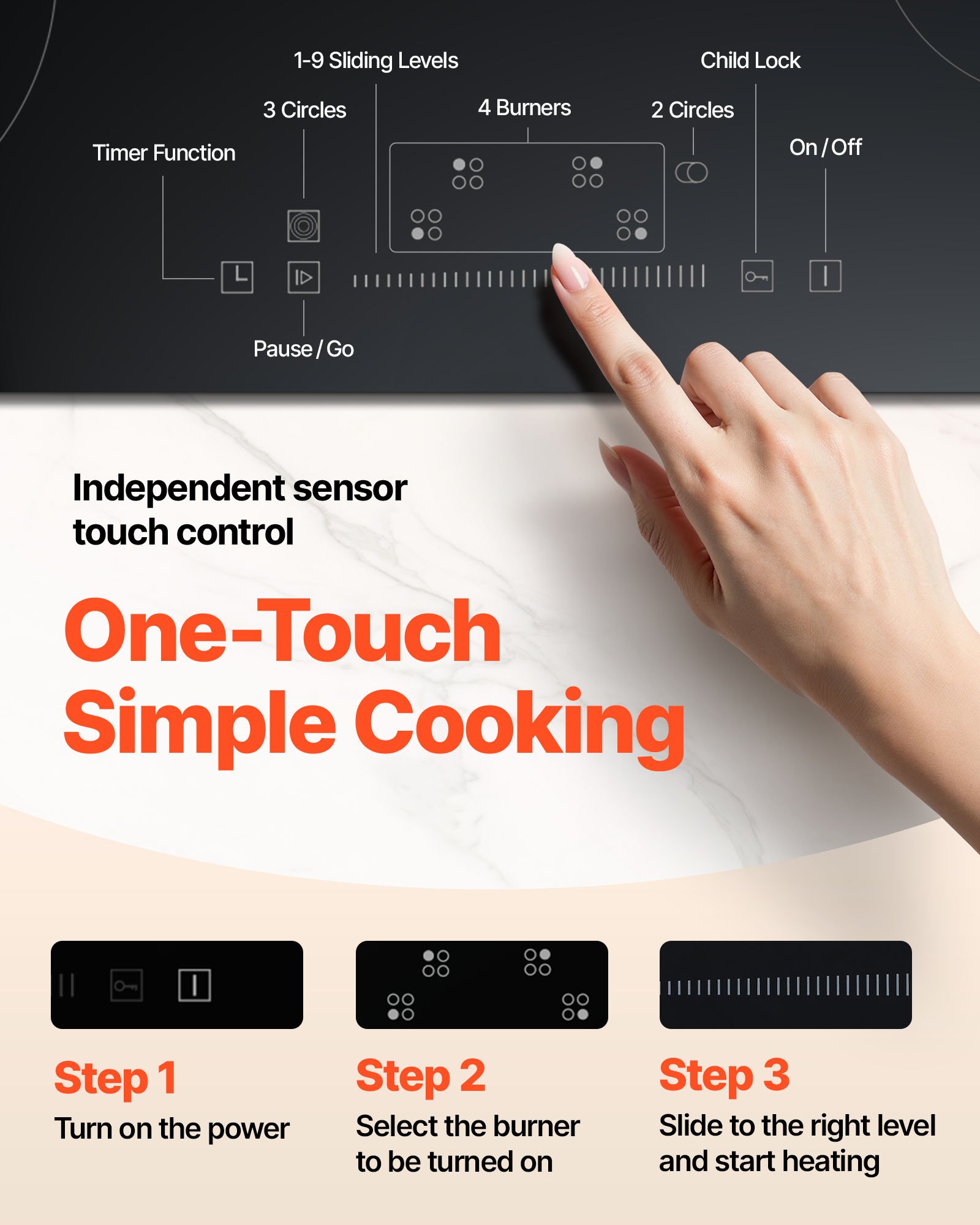 1-9 Sliding Levels

Child Lock

3 Circles

4 Burners

2 Circles

Timer Function

On / Off

Pause / Go

Independent sensor touch control

One-Touch Simple Cooking

Step 1
Turn on the power

Step 2
Select the burner to be turned on

Step 3
Slide to the right level and start heating