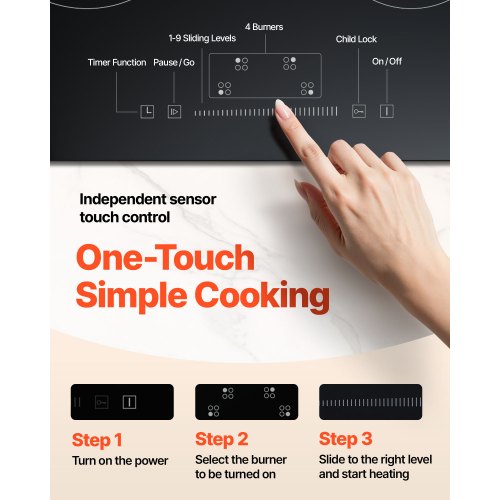 4 Burners
1-9 Sliding Levels
Child Lock
Timer Function
Pause / Go
On / Off

Independent sensor touch control

One-Touch Simple Cooking

Step 1
Turn on the power

Step 2
Select the burner to be turned on

Step 3
Slide to the right level and start heating