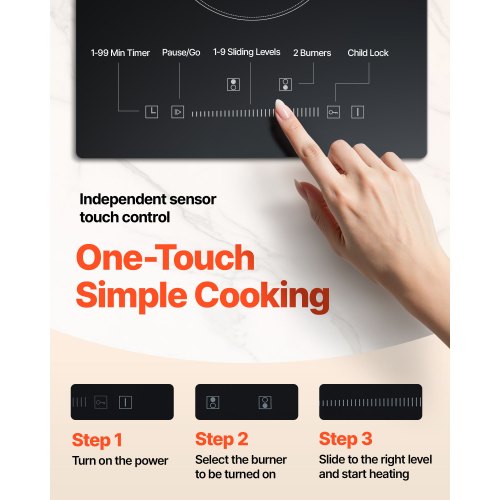 1-99 Min Timer

Pause/Go

1-9 Sliding Levels

2 Burners

Child Lock

Independent sensor touch control

One-Touch Simple Cooking

Step 1
Turn on the power

Step 2
Select the burner to be turned on

Step 3
Slide to the right level and start heating