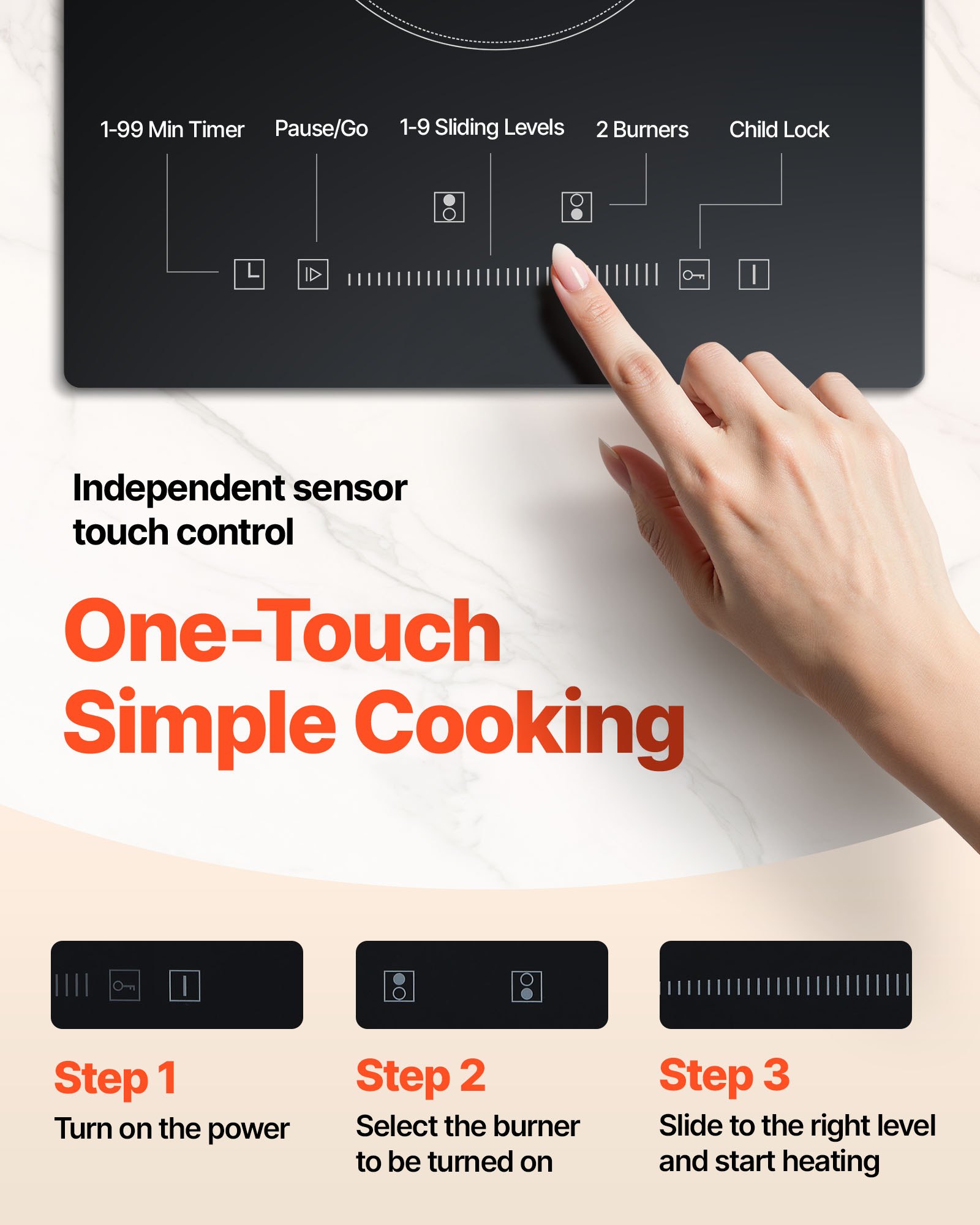 1-99 Min Timer

Pause/Go

1-9 Sliding Levels

2 Burners

Child Lock

Independent sensor touch control

One-Touch Simple Cooking

Step 1
Turn on the power

Step 2
Select the burner to be turned on

Step 3
Slide to the right level and start heating