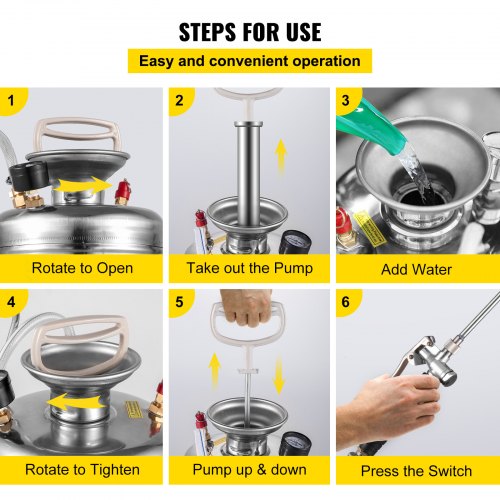 STEPS FOR USE

Easy and convenient operation

1

Rotate to Open

2

Take out the Pump

3

Add Water

4

Rotate to Tighten

5

Pump up & down

6

Press the Switch