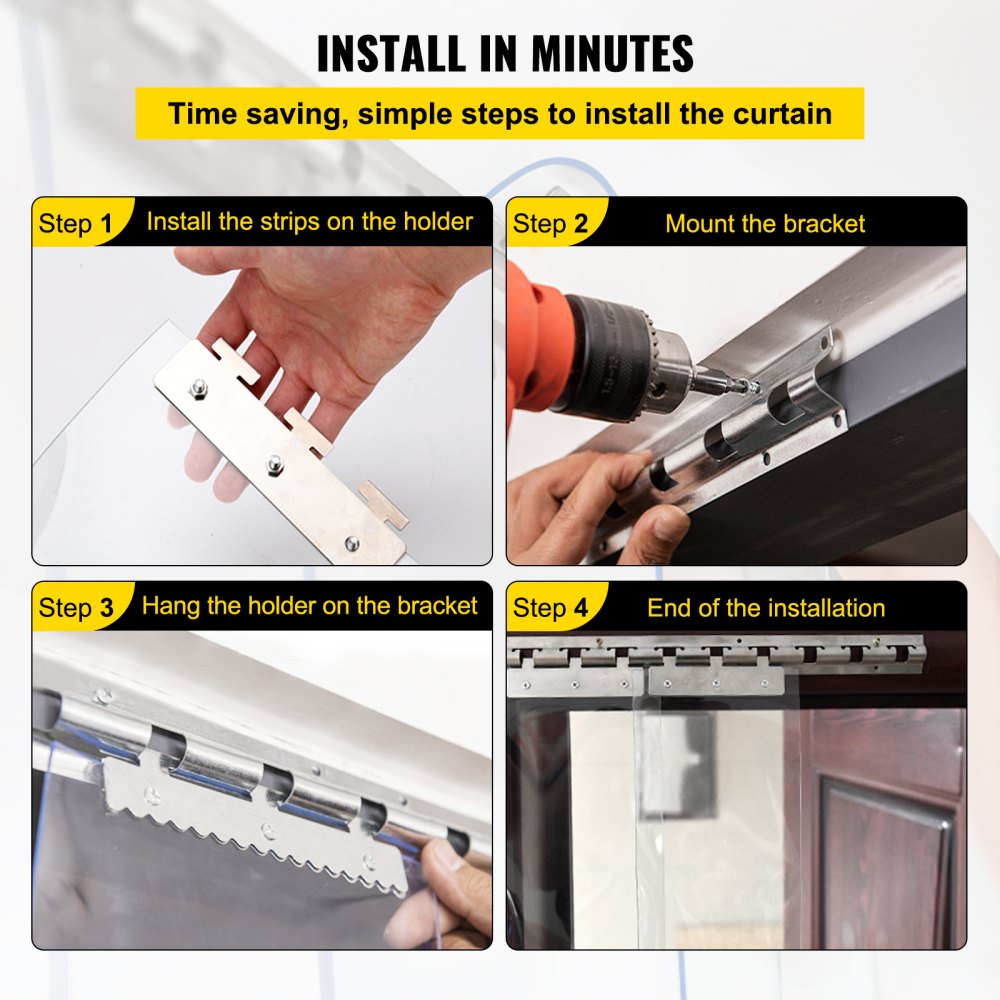 INSTALL IN MINUTES

Time saving, simple steps to install the curtain

Step 1 Install the strips on the holder

Step 2 Mount the bracket

Step 3 Hang the holder on the bracket

Step 4 End of the installation