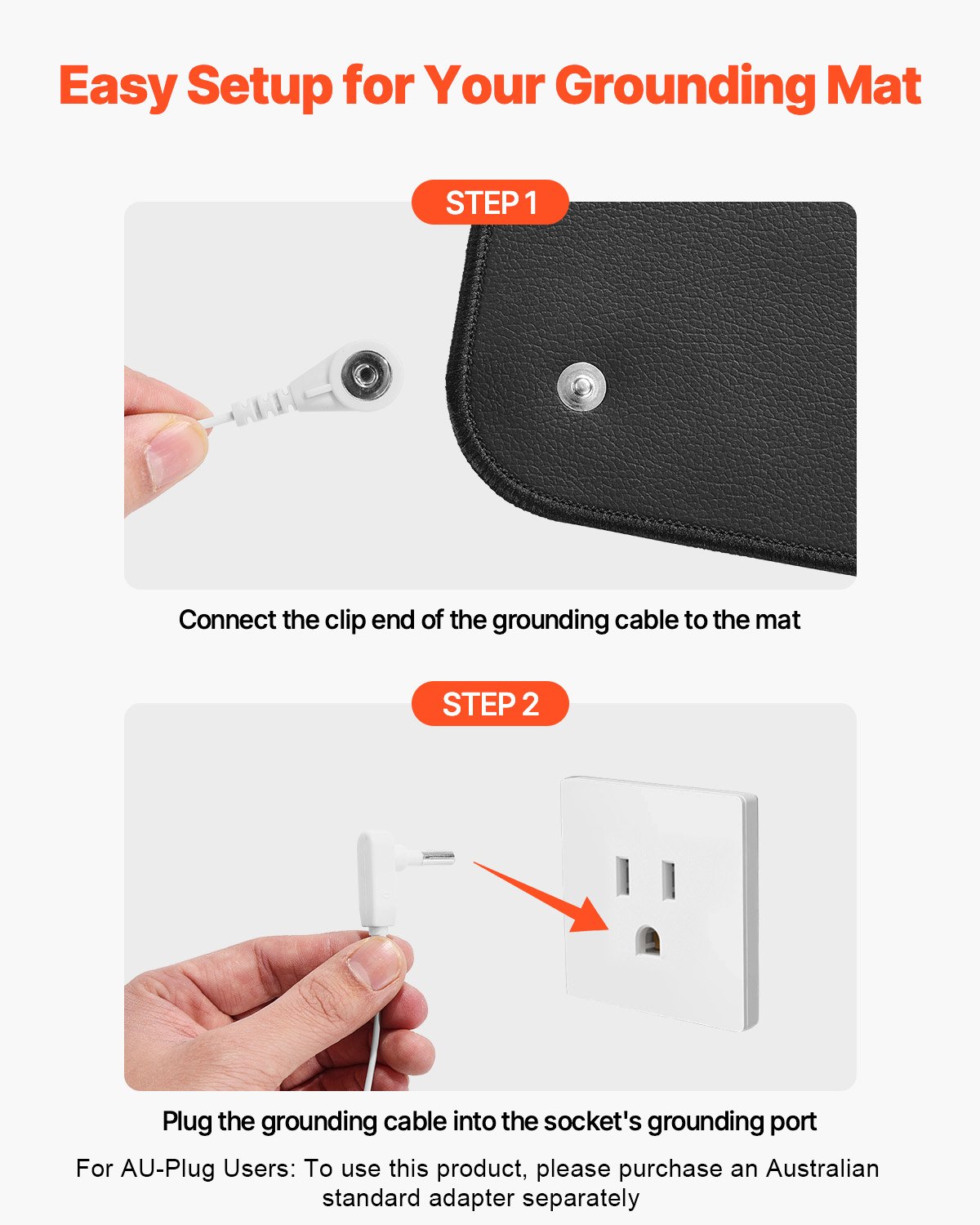 Easy Setup for Your Grounding Mat

STEP 1

Connect the clip end of the grounding cable to the mat

STEP 2

Plug the grounding cable into the socket's grounding port

For AU-Plug Users: To use this product, please purchase an Australian standard adapter separately