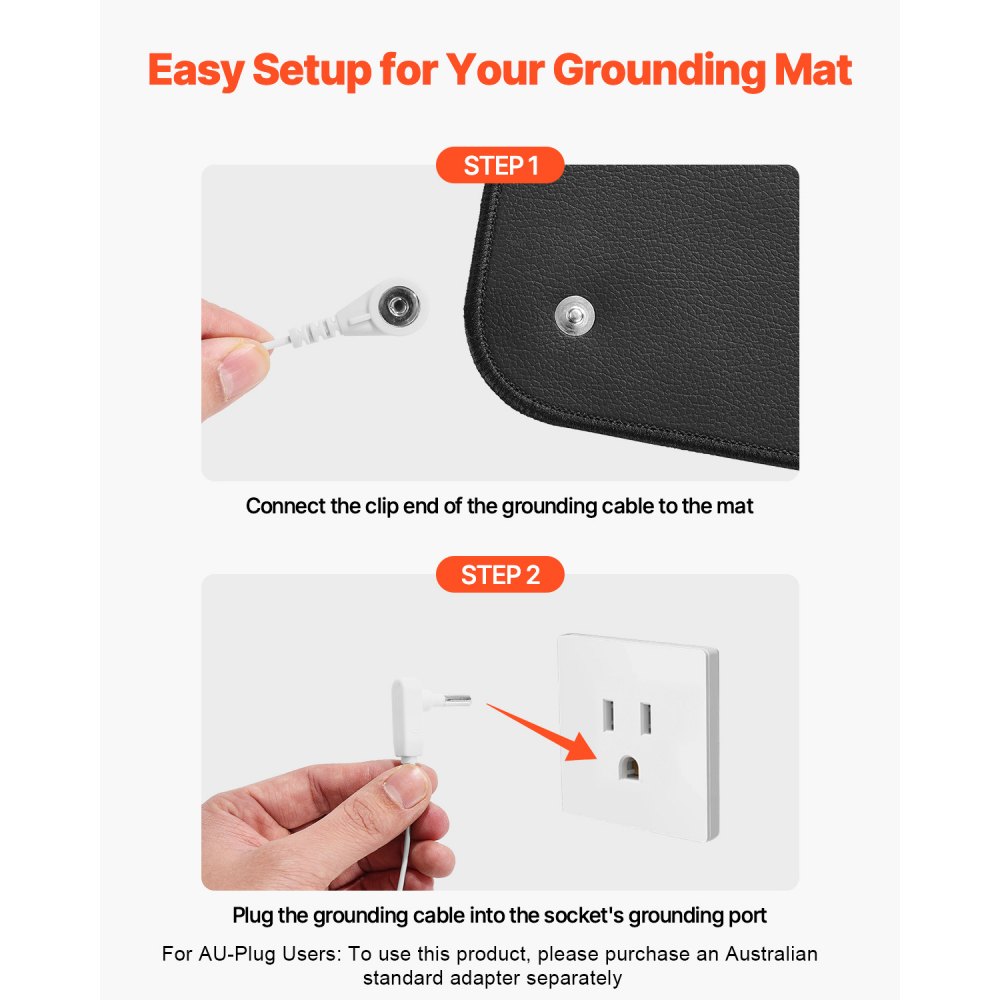 Easy Setup for Your Grounding Mat

STEP 1

Connect the clip end of the grounding cable to the mat

STEP 2

Plug the grounding cable into the socket's grounding port

For AU-Plug Users: To use this product, please purchase an Australian standard adapter separately