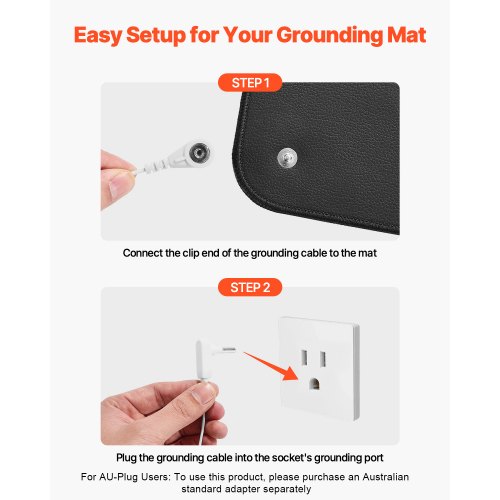 Easy Setup for Your Grounding Mat

STEP 1

Connect the clip end of the grounding cable to the mat

STEP 2

Plug the grounding cable into the socket's grounding port

For AU-Plug Users: To use this product, please purchase an Australian standard adapter separately