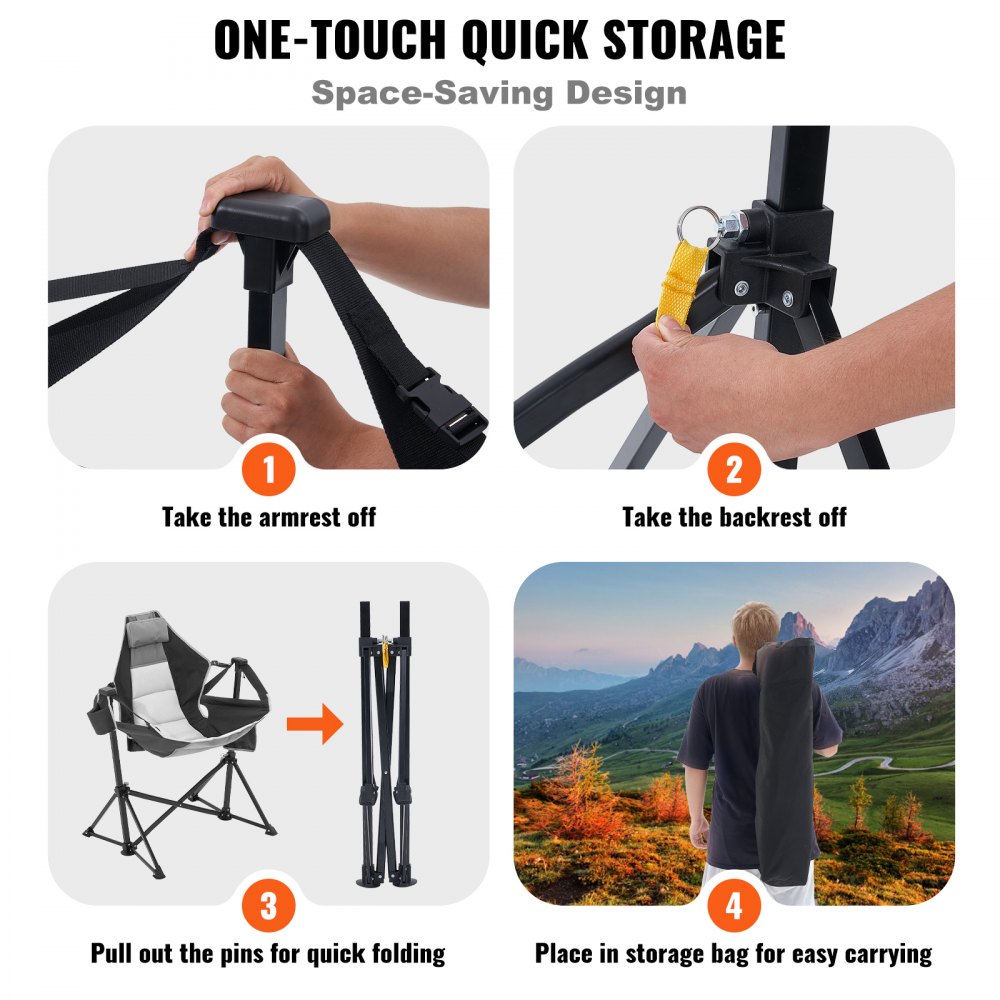 ONE-TOUCH QUICK STORAGE

Space-Saving Design

1

Take the armrest off

2

Take the backrest off

3

Pull out the pins for quick folding

4

Place in storage bag for easy carrying