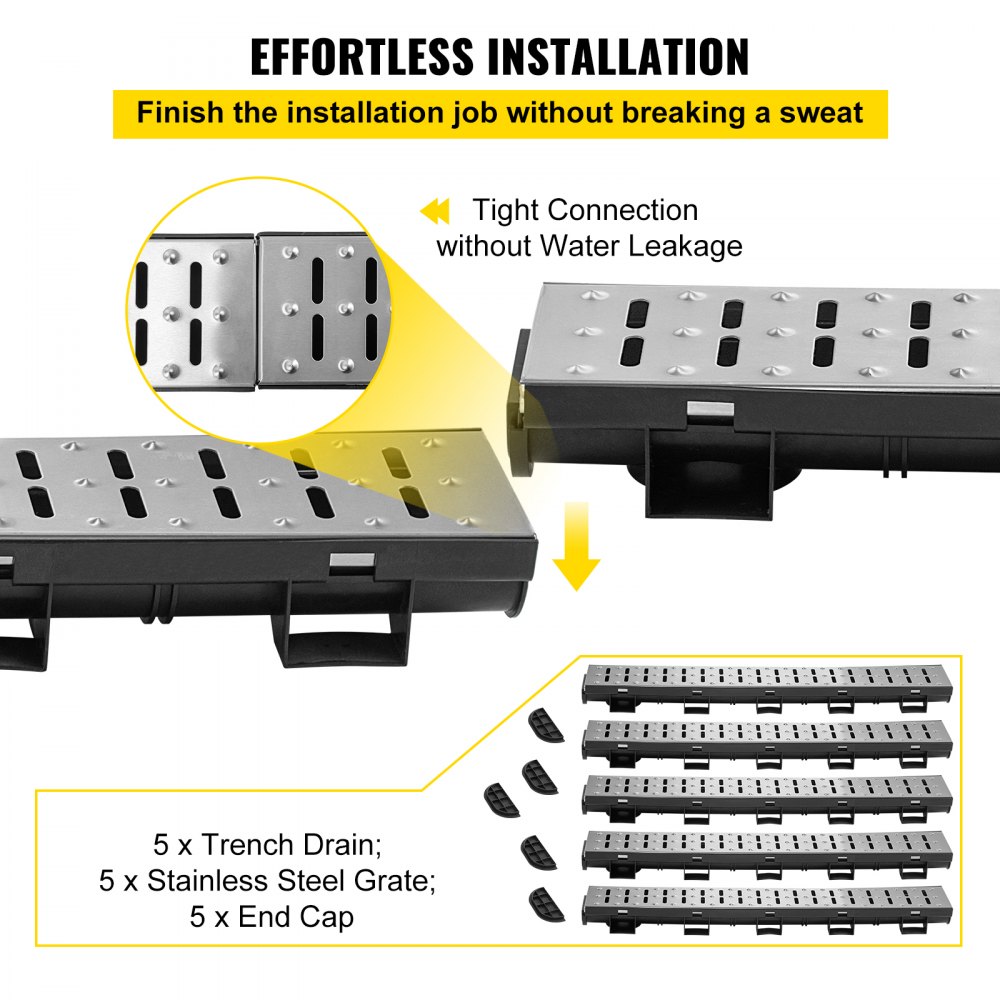 EFFORTLESS INSTALLATION

Finish the installation job without breaking a sweat

Tight Connection without Water Leakage

5 x Trench Drain;
5 x Stainless Steel Grate;
5 x End Cap