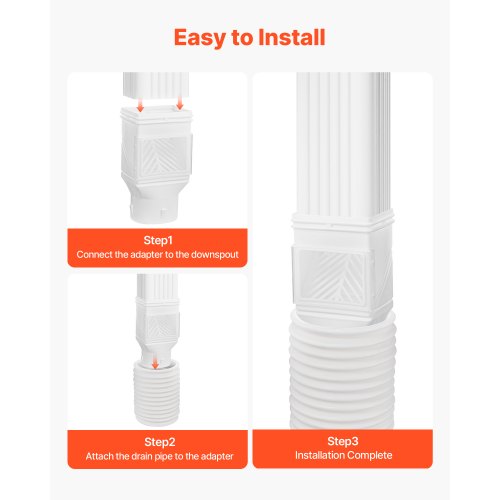 Easy to Install

Step1
Connect the adapter to the downspout

Step2
Attach the drain pipe to the adapter

Step3
Installation Complete