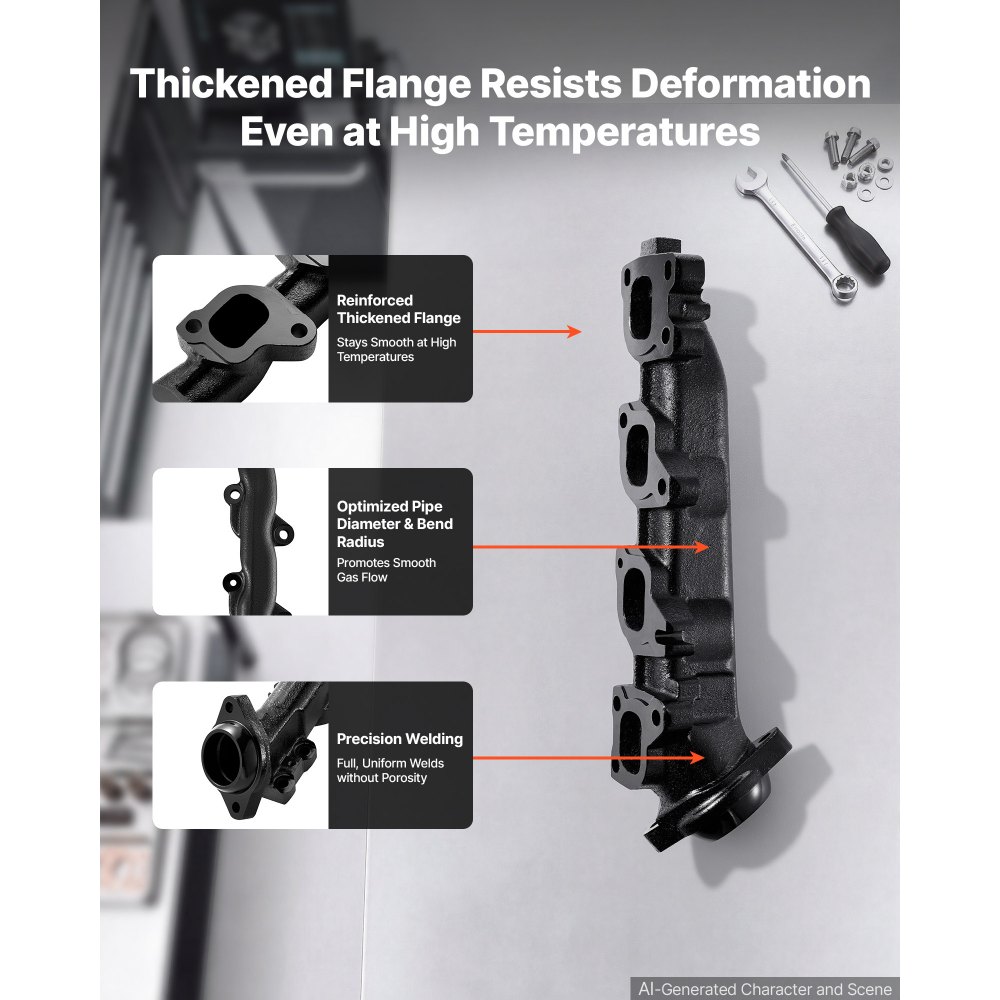 Thickened Flange Resists Deformation Even at High Temperatures

Reinforced Thickened Flange
Stays Smooth at High Temperatures

Optimized Pipe Diameter & Bend Radius
Promotes Smooth Gas Flow

Precision Welding
Full, Uniform Welds without Porosity

AI-Generated Character and Scene