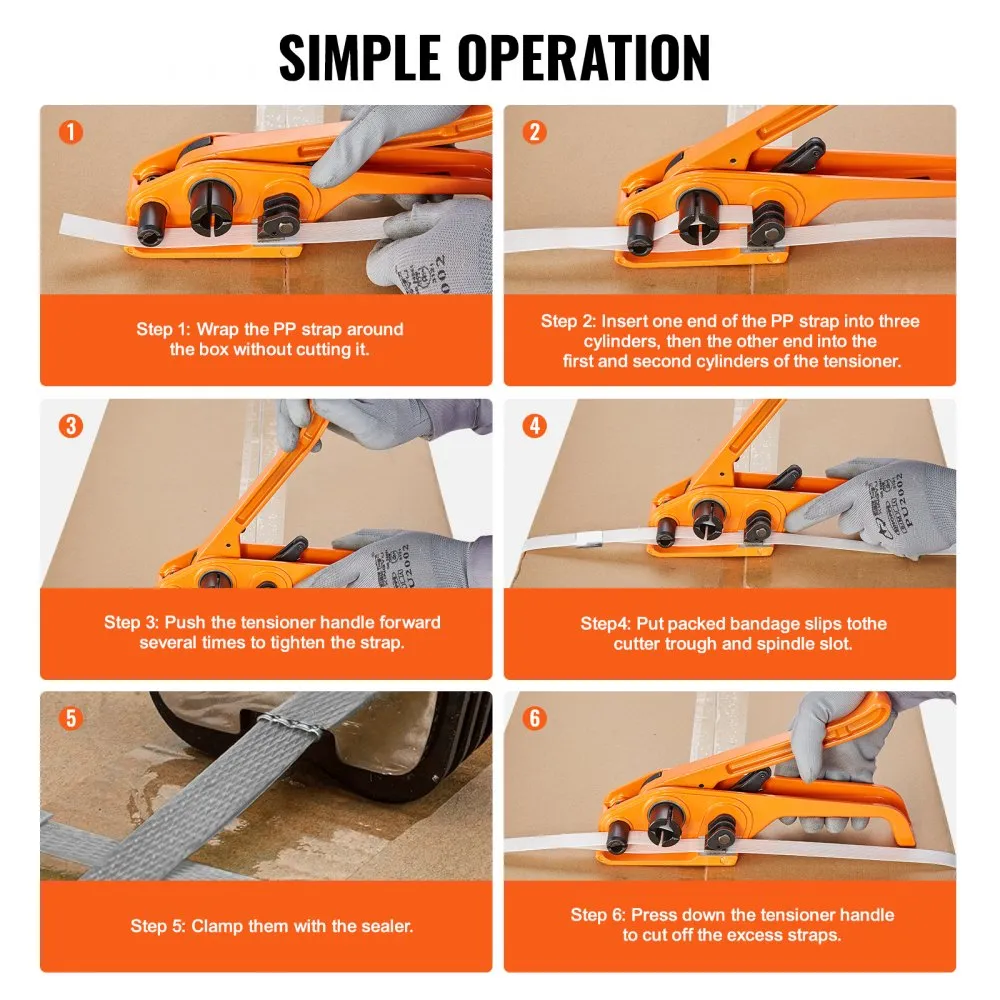 SIMPLE OPERATION

1

PU2002

Step 1: Wrap the PP strap around the box without cutting it.

2

Step 2: Insert one end of the PP strap into three cylinders, then the other end into the first and second cylinders of the tensioner.

3

PU2002

Step 3: Push the tensioner handle forward several times to tighten the strap.

4

PU2002

Step4: Put packed bandage slips tothe cutter trough and spindle slot.

5

Step 5: Clamp them with the sealer.

6

Step 6: Press down the tensioner handle to cut off the excess straps.