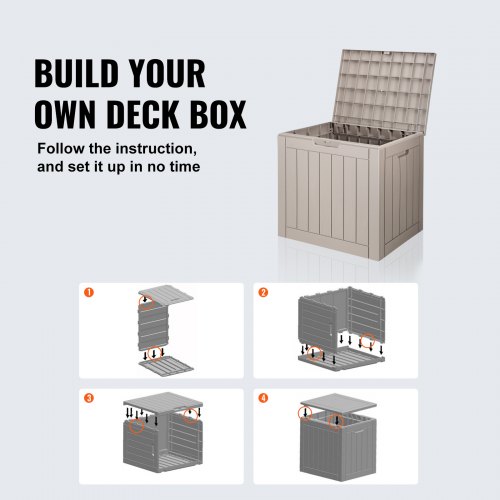 BUILD YOUR OWN DECK BOX

Follow the instruction, and set it up in no time

1

2

3

4