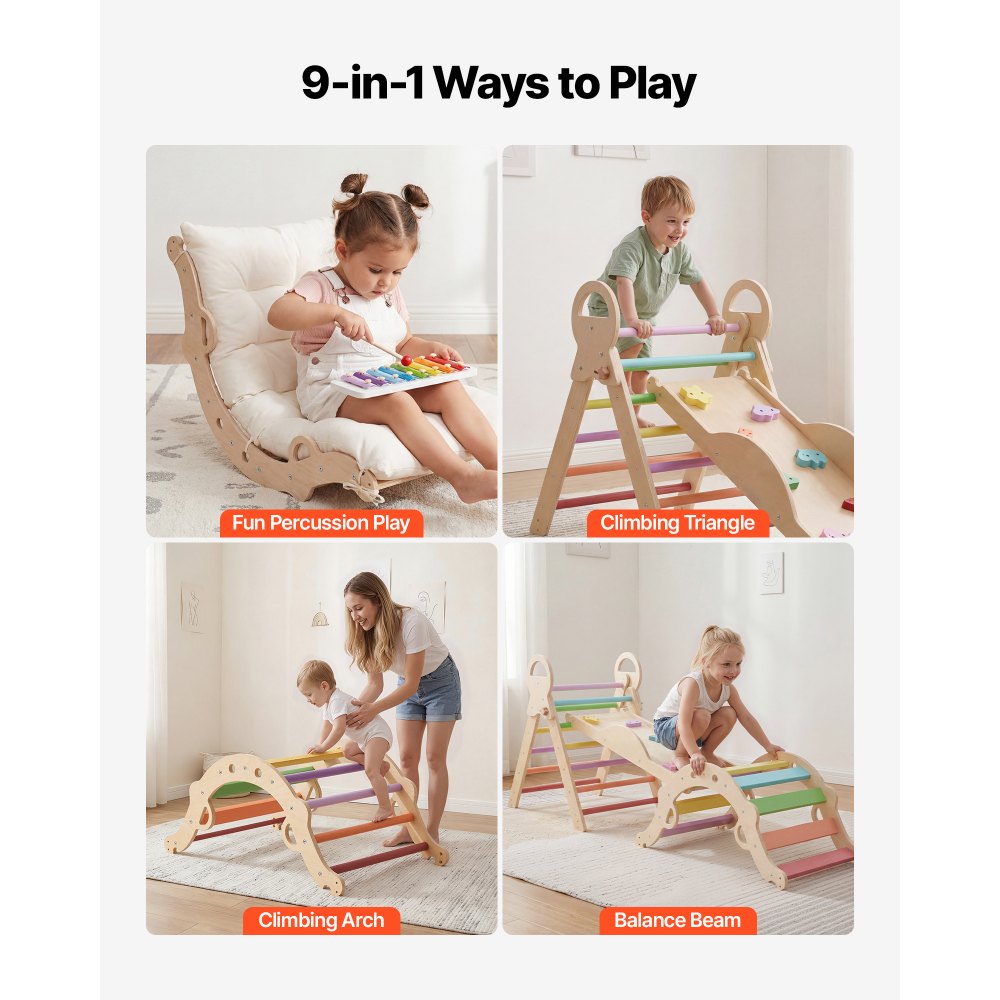 9-in-1 Ways to Play

Fun Percussion Play

Climbing Triangle

Climbing Arch

Balance Beam