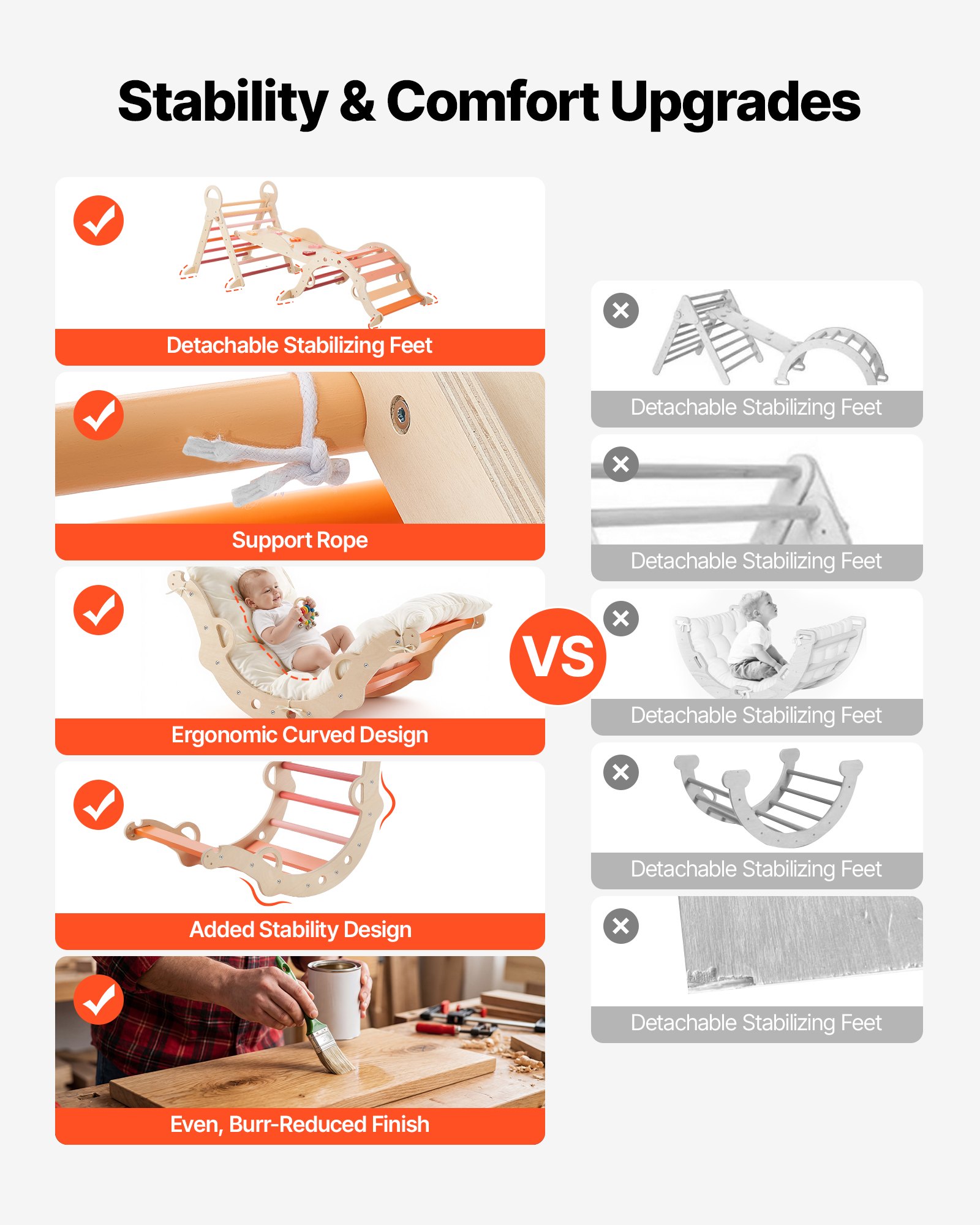 Stability & Comfort Upgrades

Detachable Stabilizing Feet

Support Rope

Ergonomic Curved Design

Added Stability Design

Even, Burr-Reduced Finish

VS

Detachable Stabilizing Feet

Detachable Stabilizing Feet

Detachable Stabilizing Feet

Detachable Stabilizing Feet

Detachable Stabilizing Feet