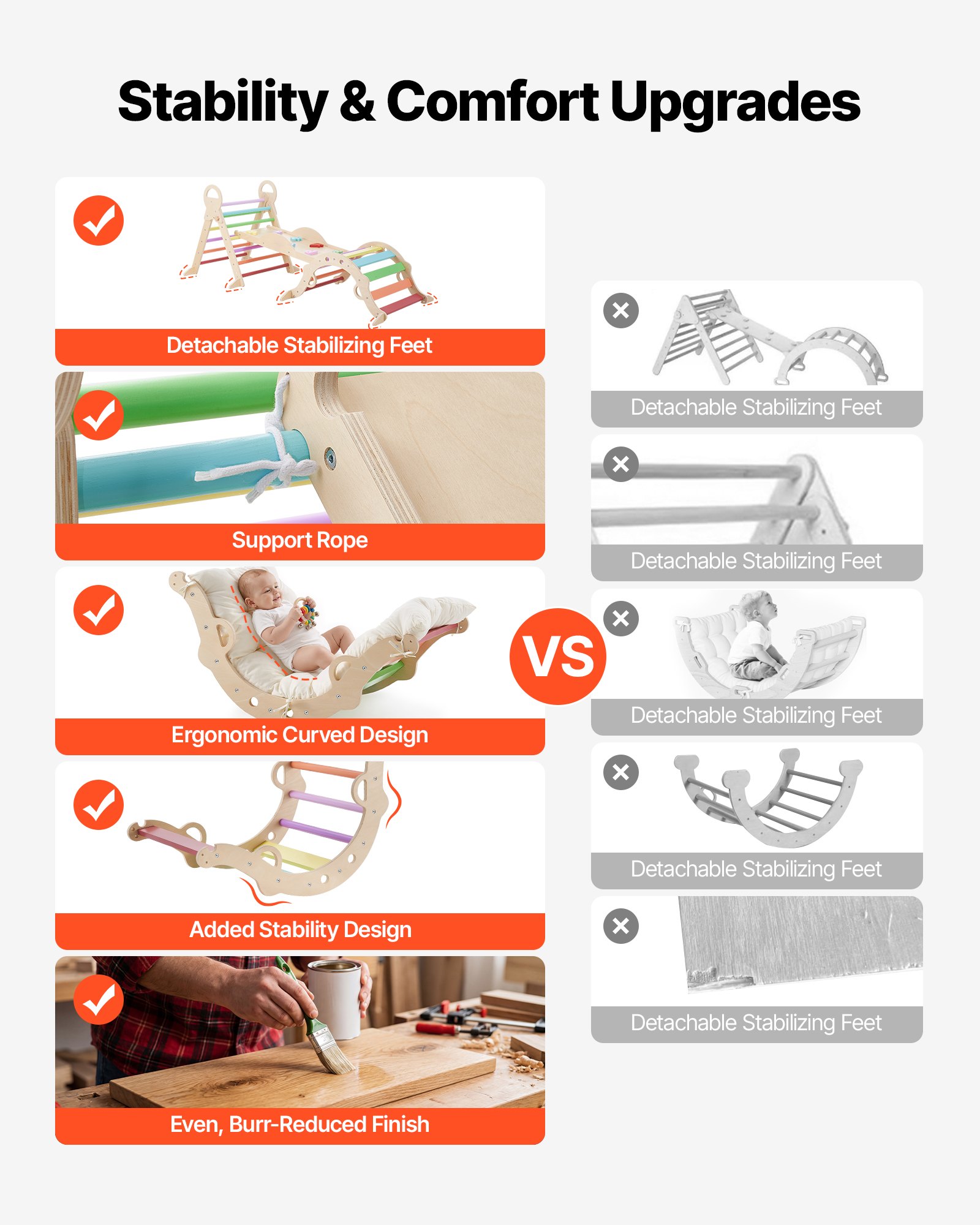 Stability & Comfort Upgrades

Detachable Stabilizing Feet

Support Rope

Ergonomic Curved Design

Added Stability Design

Even, Burr-Reduced Finish

VS

Detachable Stabilizing Feet

Detachable Stabilizing Feet

Detachable Stabilizing Feet

Detachable Stabilizing Feet

Detachable Stabilizing Feet