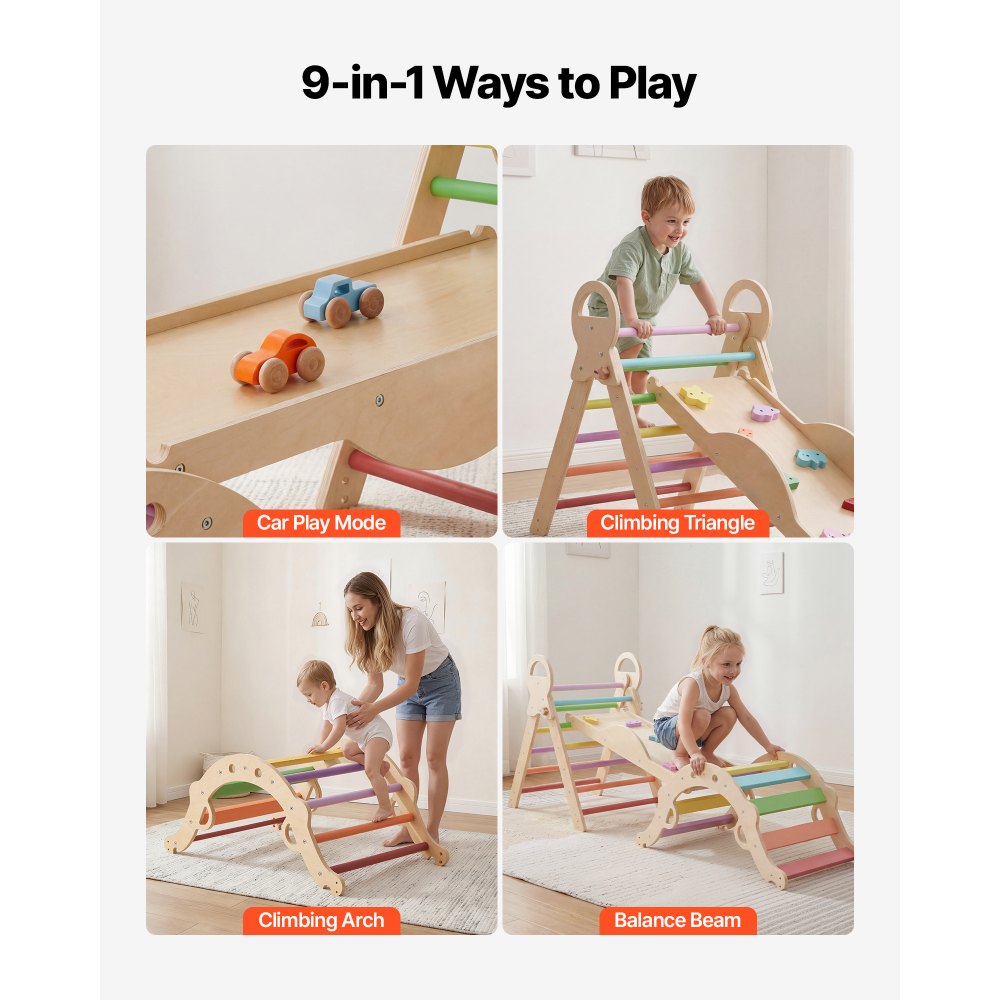 9-in-1 Ways to Play

Car Play Mode

Climbing Triangle

Climbing Arch

Balance Beam