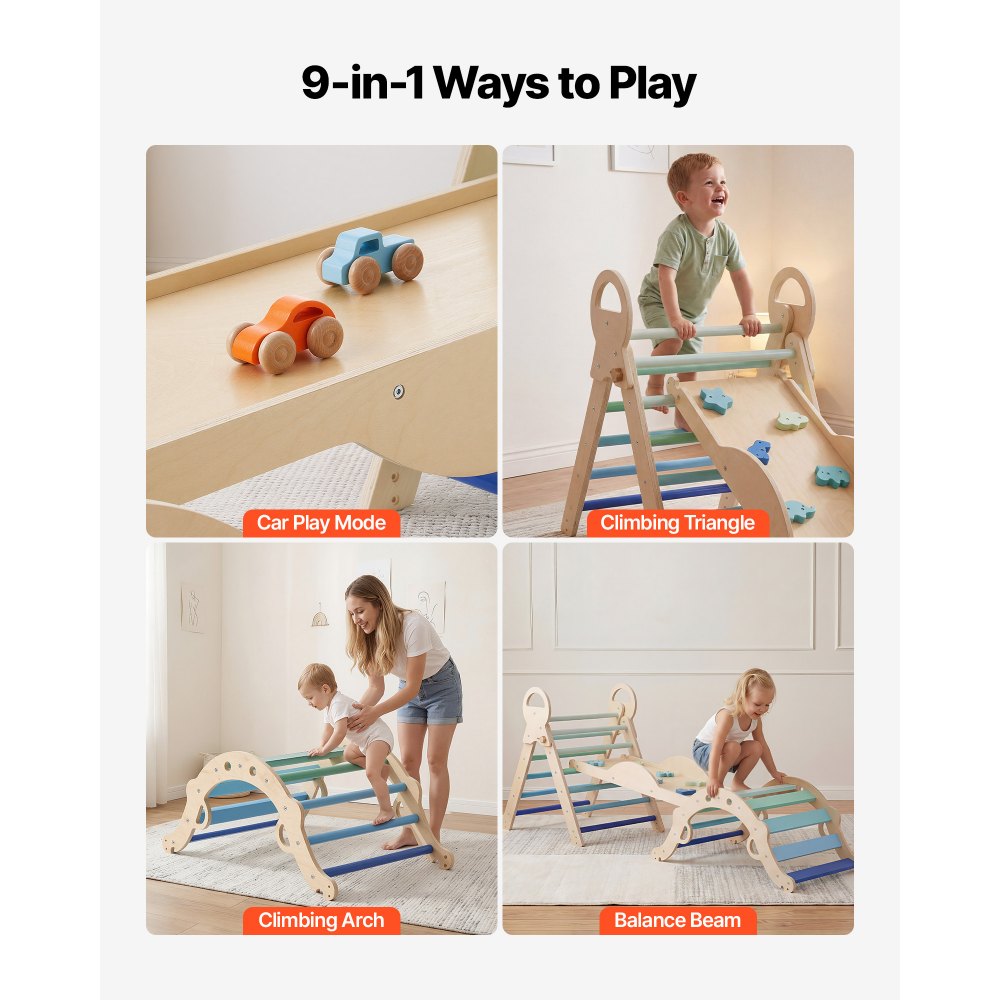 9-in-1 Ways to Play

Car Play Mode

Climbing Triangle

Climbing Arch

Balance Beam