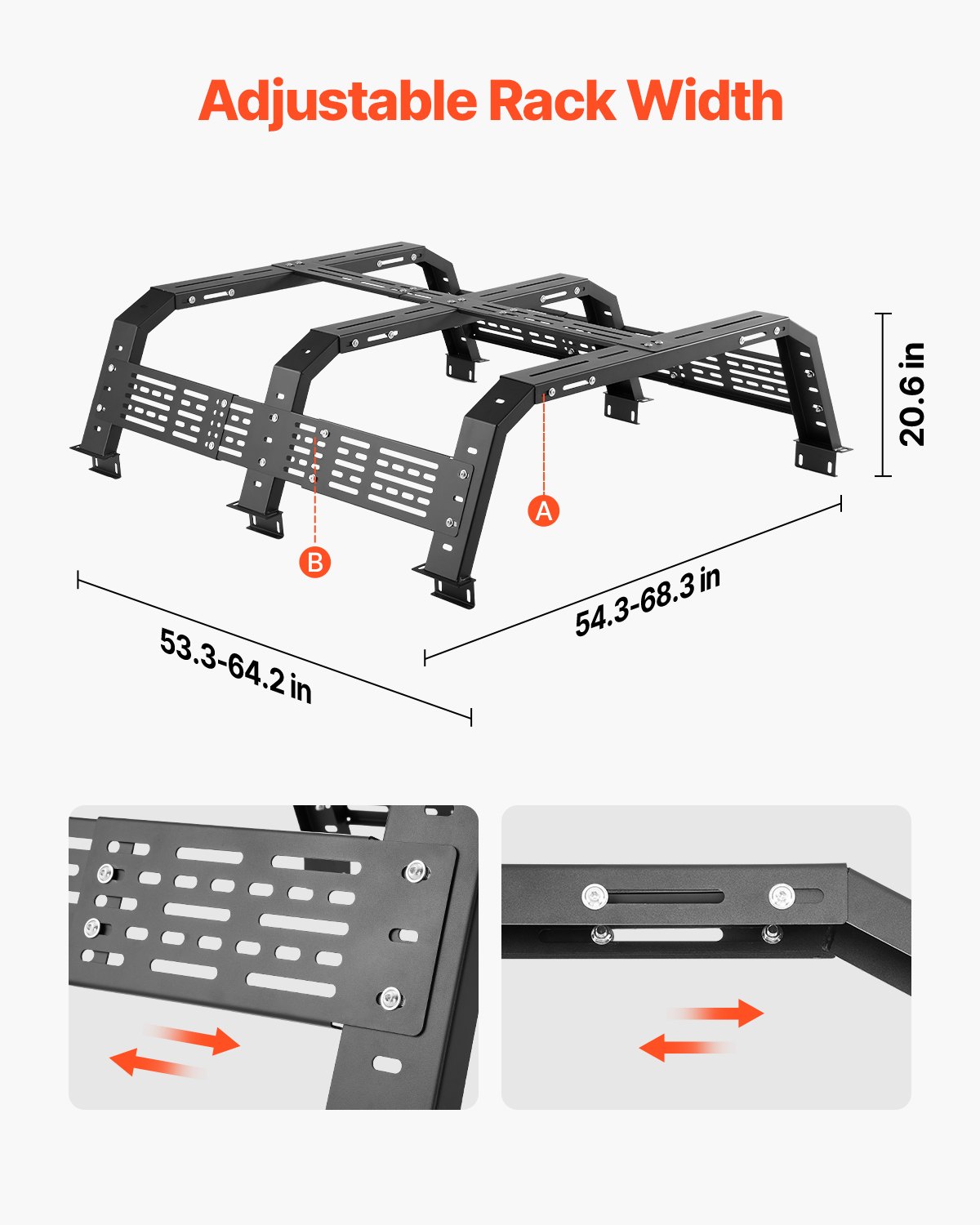 Adjustable Rack Width

20.6 in

A

B

54.3-68.3 in

53.3-64.2 in