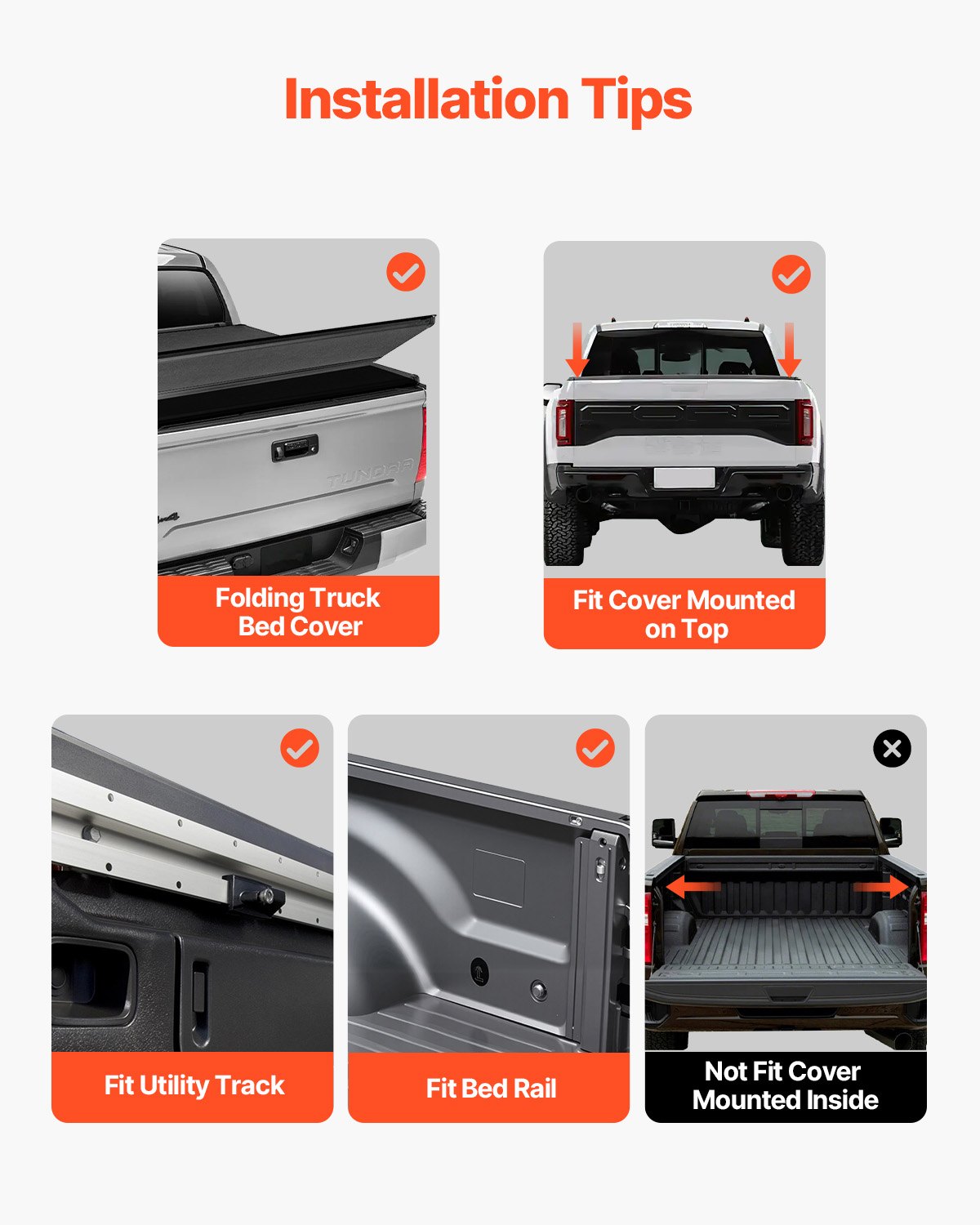 Installation Tips

TUNDRA

Folding Truck Bed Cover

FORD

Fit Cover Mounted on Top

Fit Utility Track

Fit Bed Rail

Not Fit Cover Mounted Inside