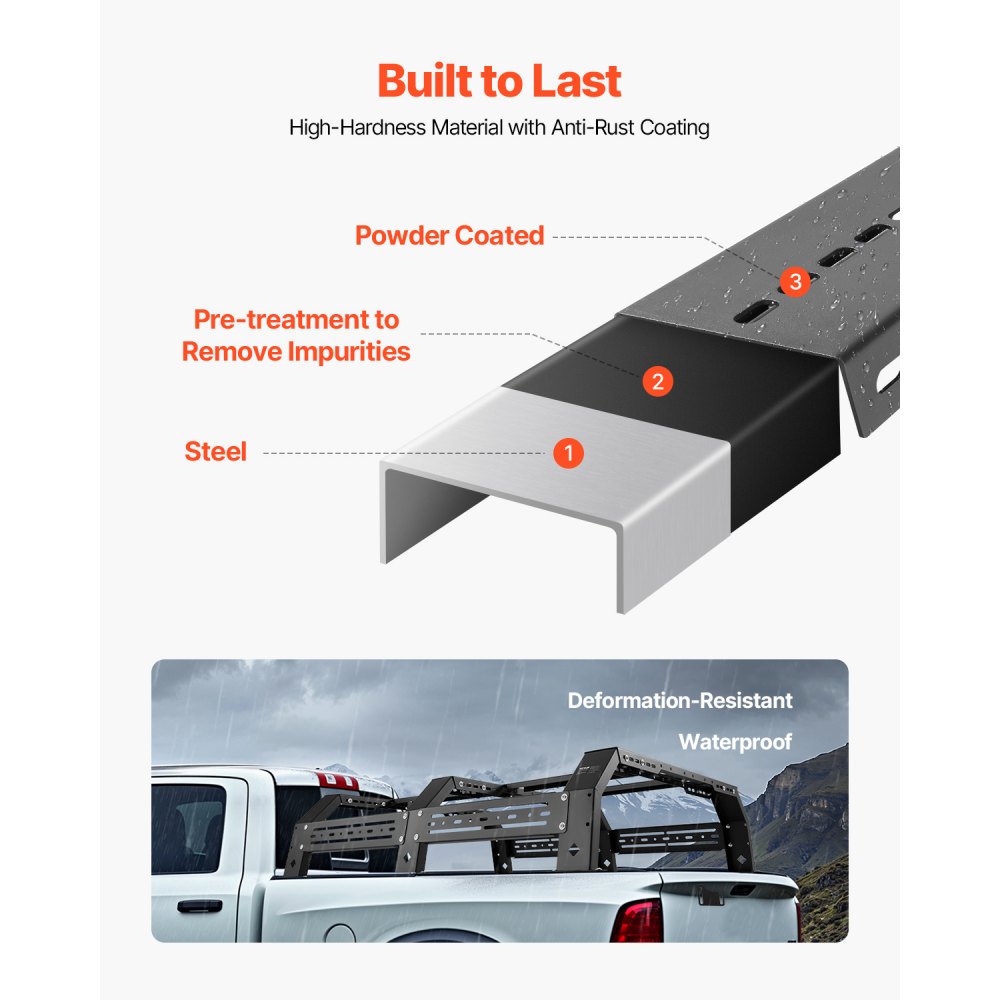 Built to Last

High-Hardness Material with Anti-Rust Coating

Powder Coated

3

Pre-treatment to Remove Impurities

2

Steel

1

Deformation-Resistant

Waterproof