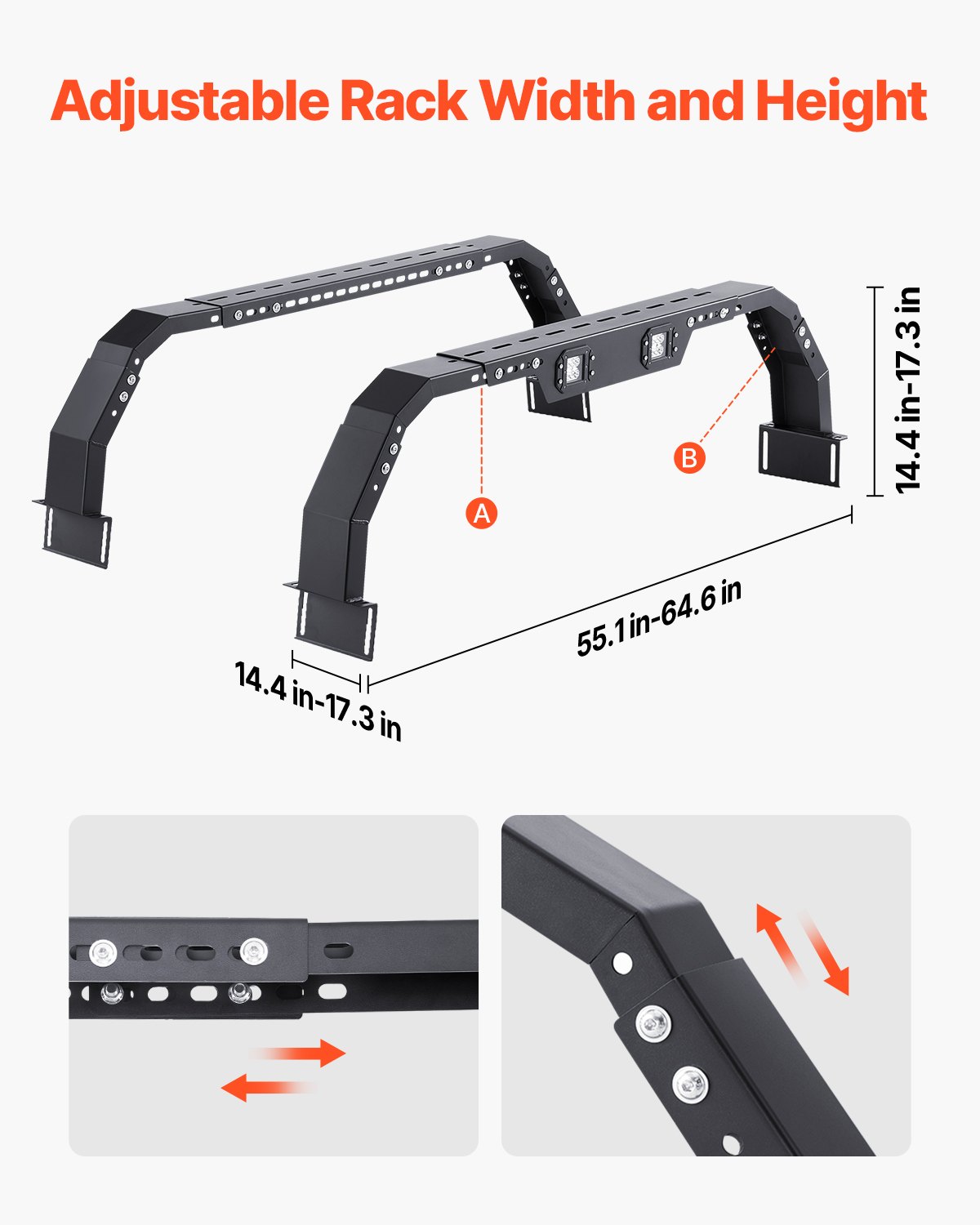 Adjustable Rack Width and Height

14.4 in-17.3 in

B

A

55.1 in-64.6 in

14.4 in-17.3 in