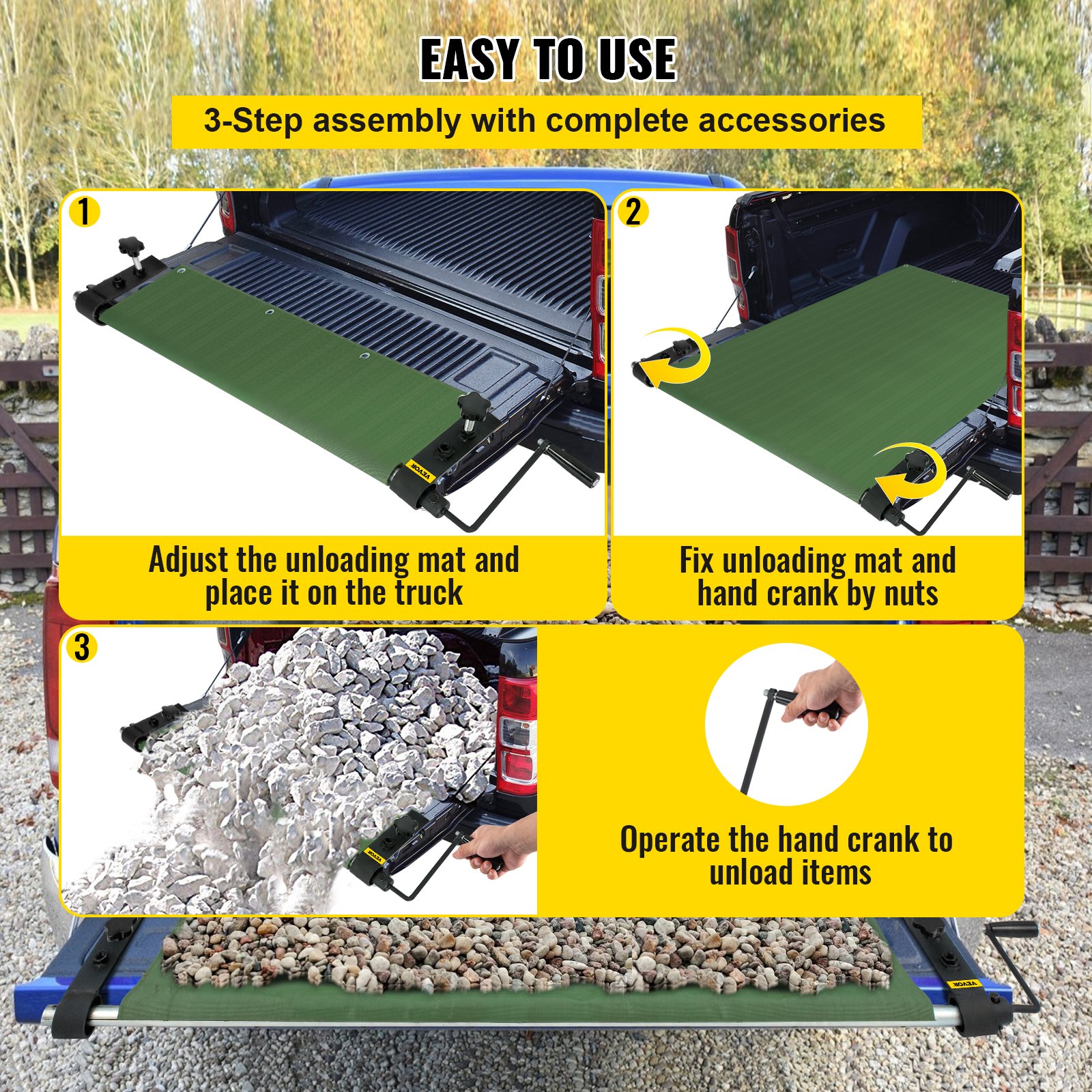 EASY TO USE

3-Step assembly with complete accessories

1

VEVOR

Adjust the unloading mat and place it on the truck

2

Fix unloading mat and hand crank by nuts

3

VEVOR

Operate the hand crank to unload items

VEVOR