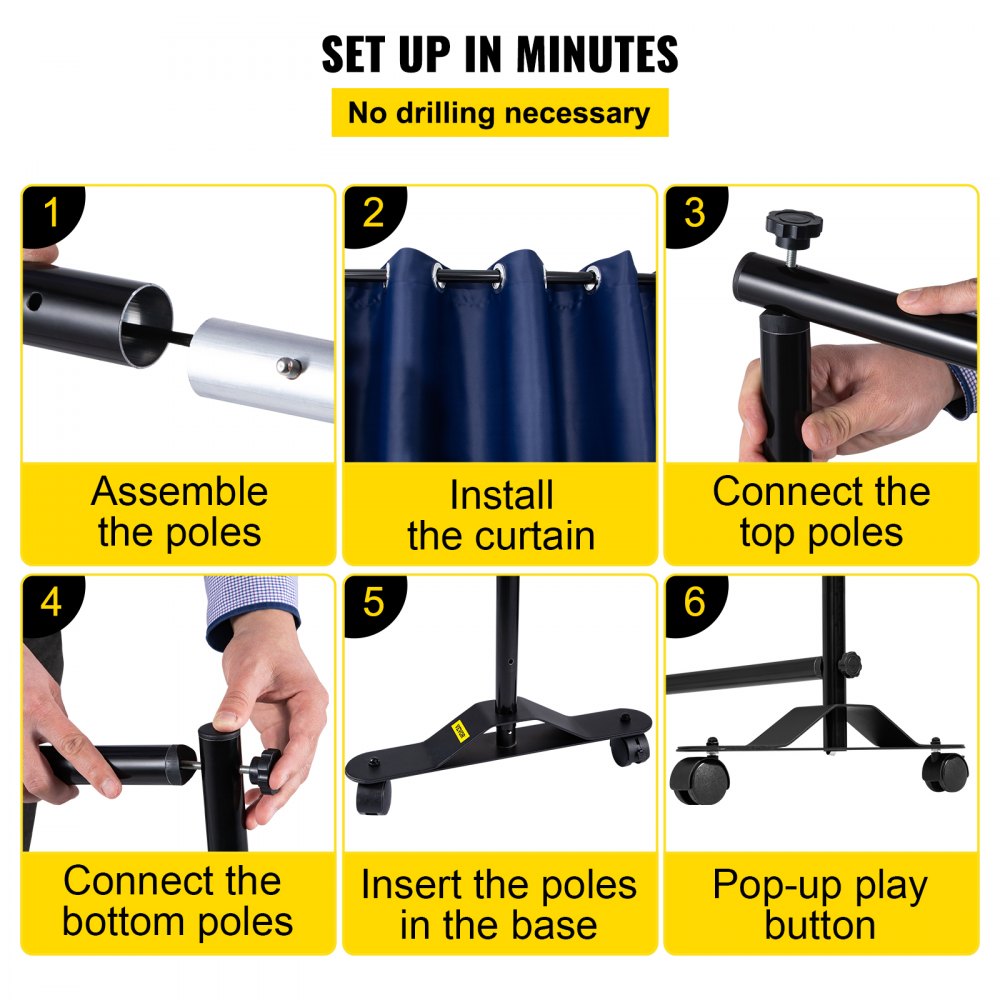 SET UP IN MINUTES

No drilling necessary

1

Assemble the poles

2

Install the curtain

3

Connect the top poles

4

Connect the bottom poles

5

Insert the poles in the base

6

Pop-up play button